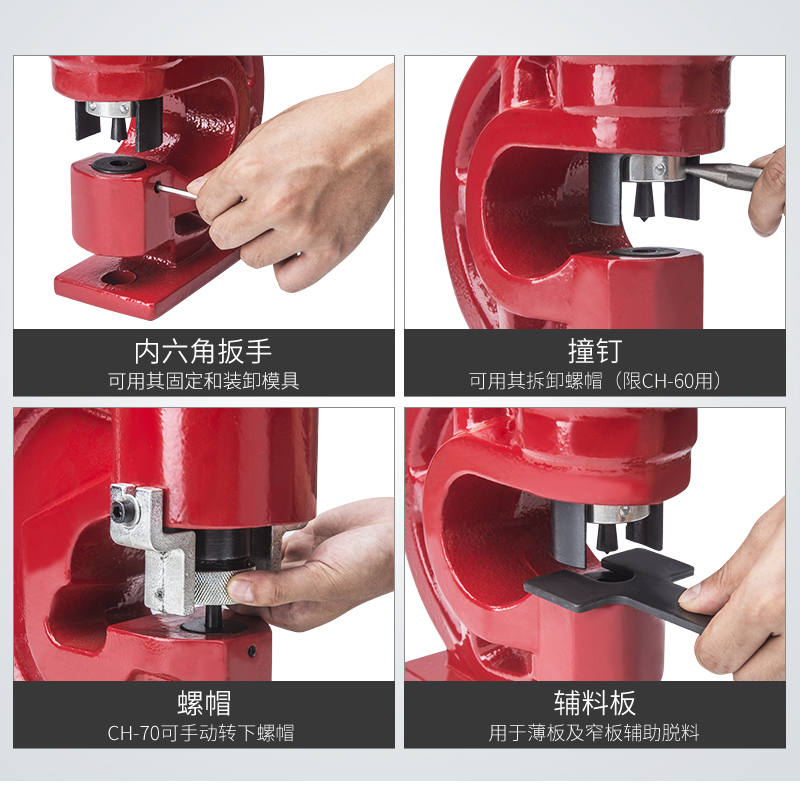 内六角扳手
可用其固定和装卸模具

撞钉
可用其拆卸螺帽（限CH-60用）

螺帽
CH-70可手动转下螺帽

辅料板
用于薄板及窄板辅助脱料