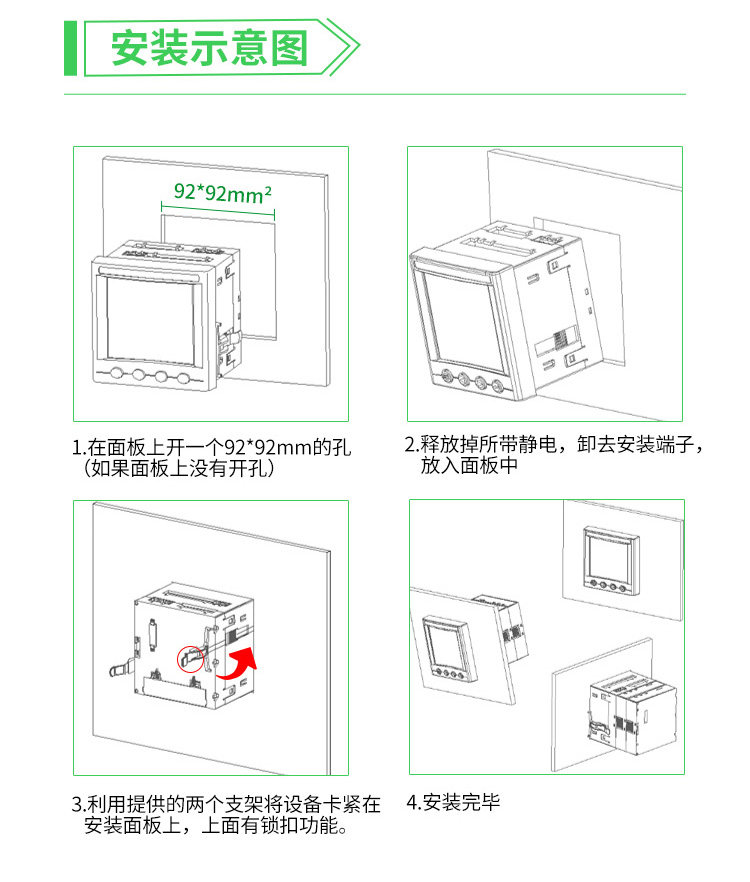 安装示意图

92*92mm²

1.在面板上开一个92*92mm的孔（如果面板上没有开孔）

2.释放掉所带静电，卸去安装端子，放入面板中

3.利用提供的两个支架将设备卡紧在安装面板上，上面有锁扣功能。

4.安装完毕