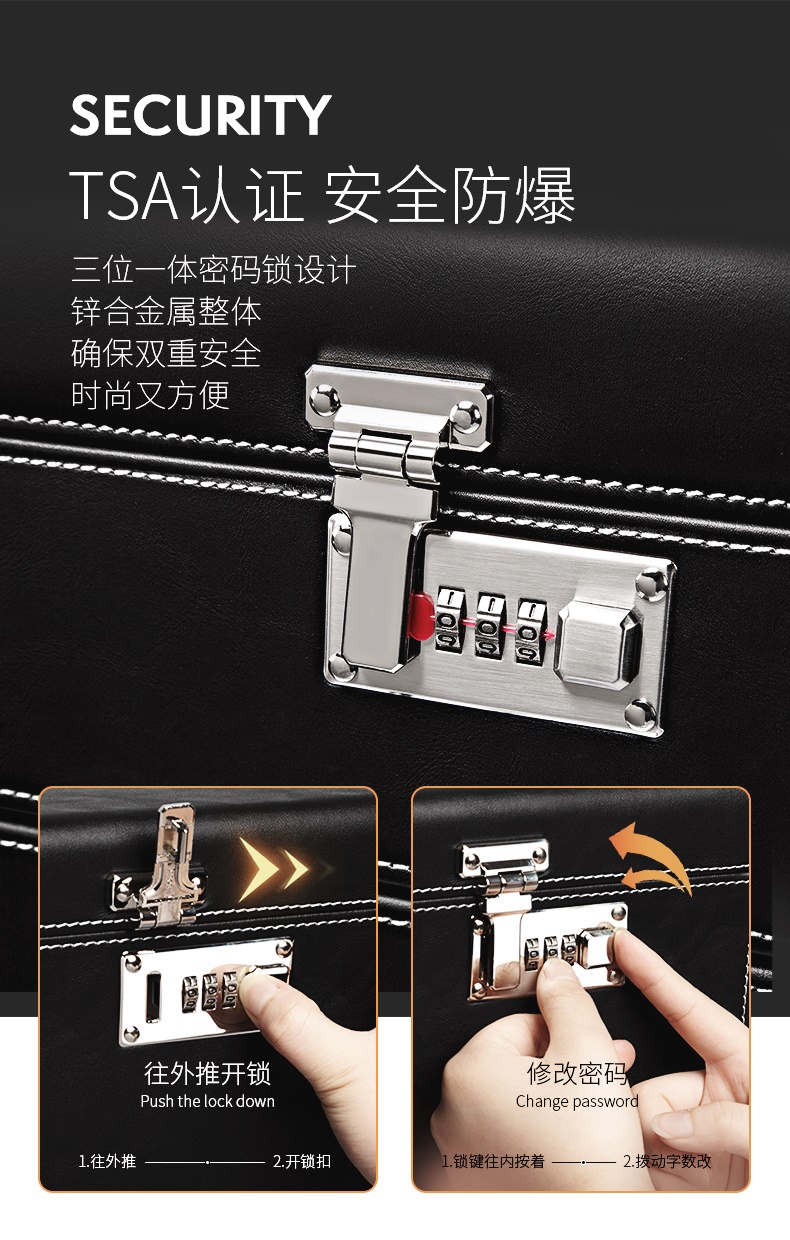 SECURITY
TSA认证 安全防爆

三位一体密码锁设计
锌合金属整体
确保双重安全
时尚又方便

往外推开锁
Push the lock down

1.往外推 2.开锁扣

修改密码
Change password

1.锁键往内按着 2.拨动字数改