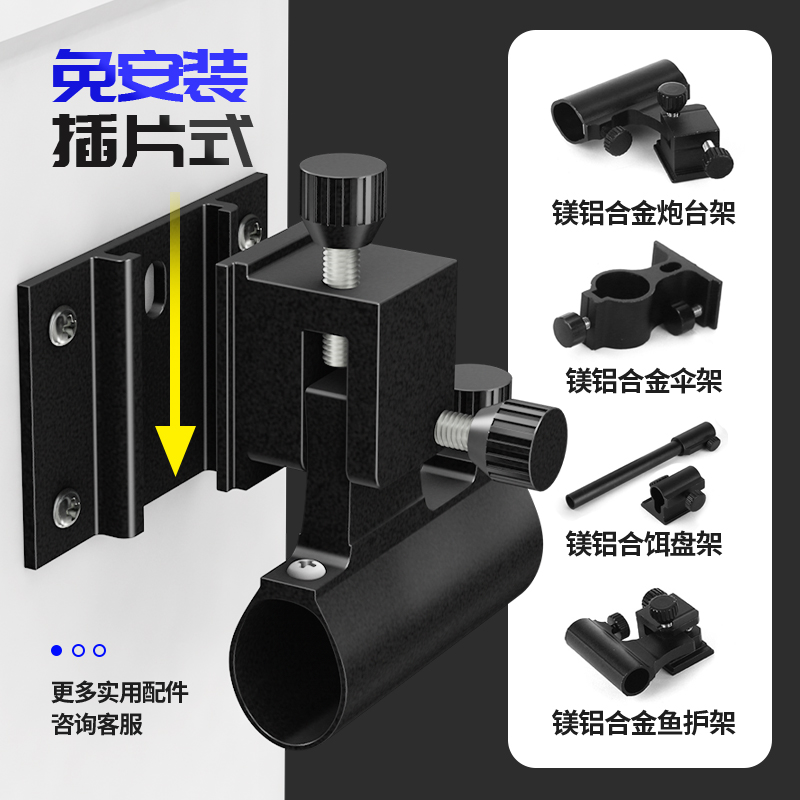 免安装
插片式

更多实用配件
咨询客服

镁铝合金炮台架

镁铝合金伞架

镁铝合饵盘架

镁铝合金鱼护架