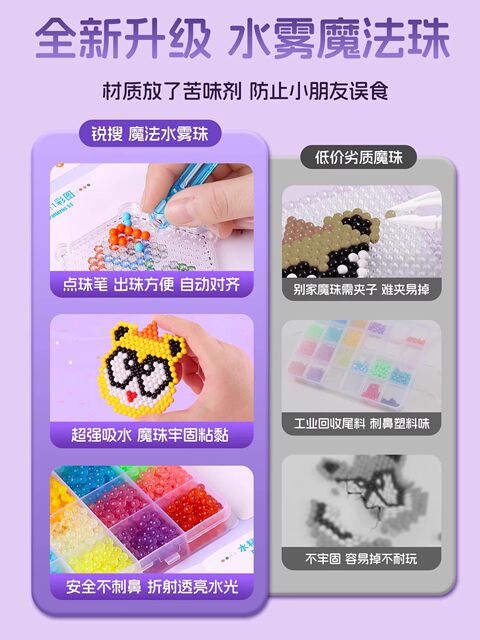 全新升级 水雾魔法珠

材质放了苦味剂 防止小朋友误食

锐搜 魔法水雾珠

点珠笔 出珠方便 自动对齐

超强吸水 魔珠牢固粘黏

安全不刺鼻 折射透亮水光

低价劣质魔珠

别家魔珠需夹子 难夹易掉

工业回收尾料 刺鼻塑料味

不牢固 容易掉不耐玩