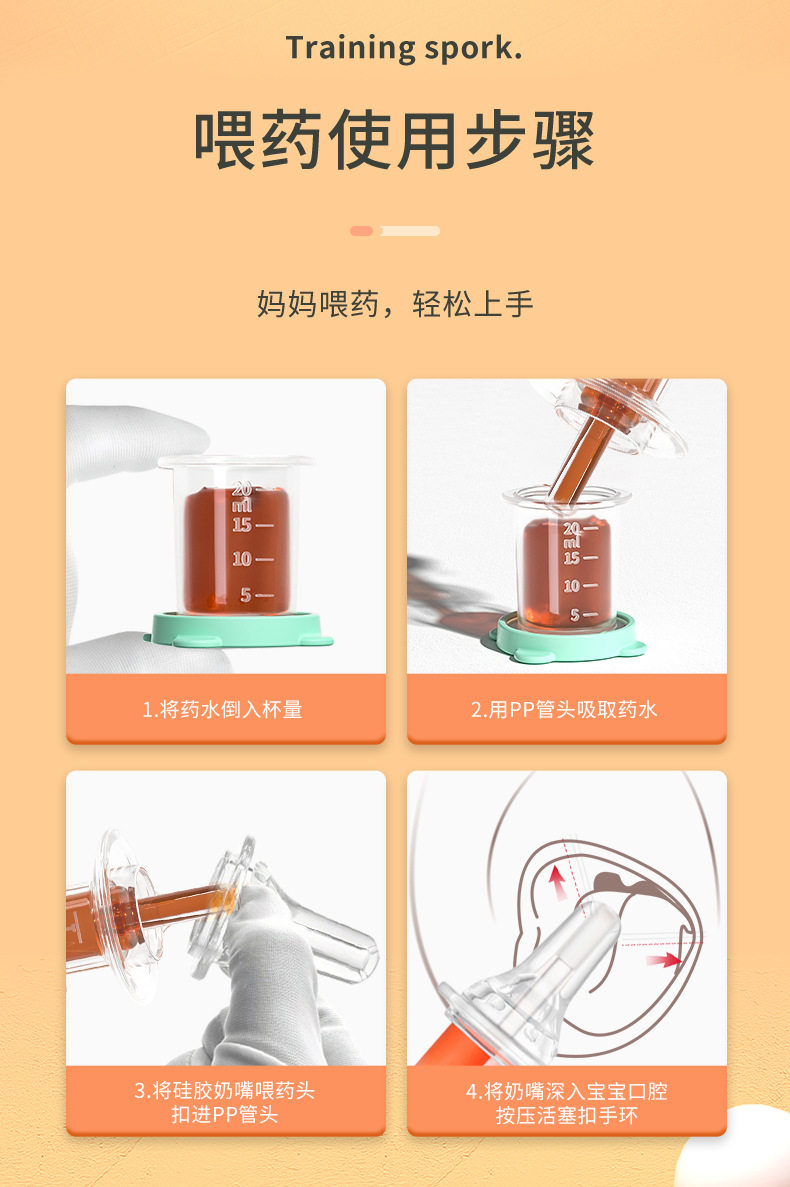 Training spork.

喂药使用步骤

妈妈喂药，轻松上手

20
ml
15
10
5

1.将药水倒入杯量

20
ml
15
10
5

2.用PP管头吸取药水

3.将硅胶奶嘴喂药头扣进PP管头

4.将奶嘴深入宝宝口腔按压活塞扣手环