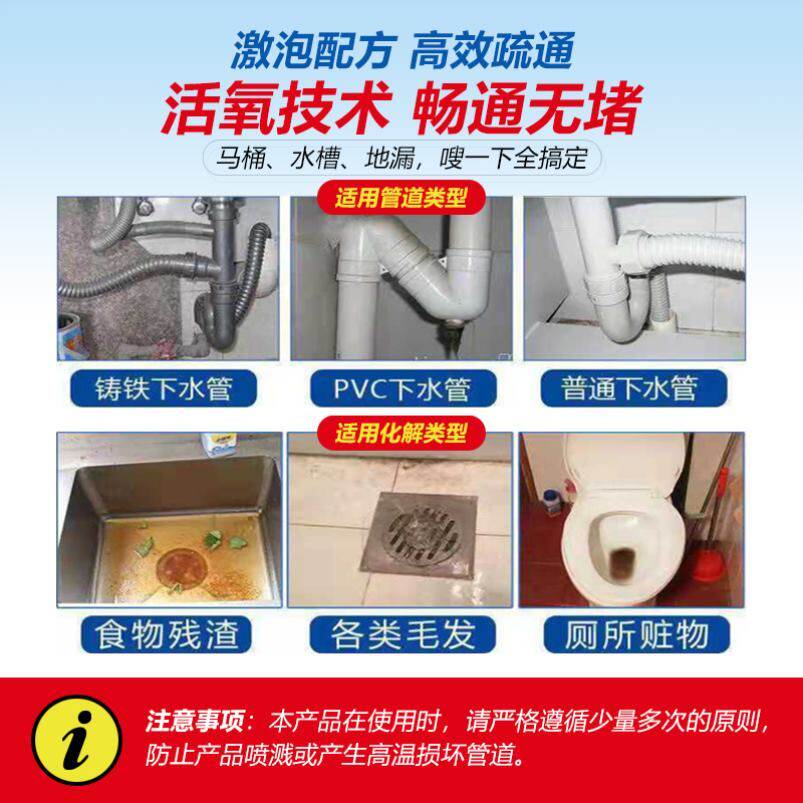 激泡配方 高效疏通
活氧技术 畅通无堵
马桶、水槽、地漏，嗖一下全搞定

适用管道类型

铸铁下水管

PVC下水管

普通下水管

适用化解类型

食物残渣

各类毛发

厕所赃物

i

注意事项：本产品在使用时，请严格遵循少量多次的原则，防止产品喷溅或产生高温损坏管道。