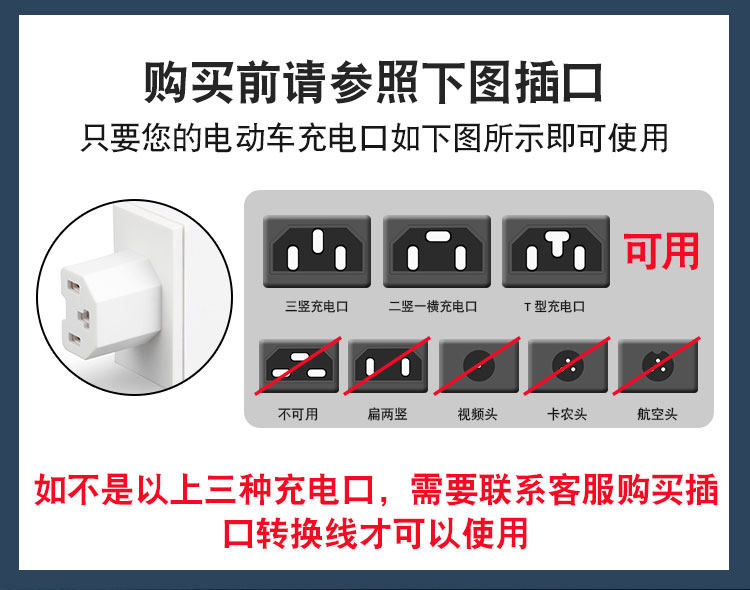 购买前请参照下图插口

只要您的电动车充电口如下图所示即可使用

三竖充电口

二竖一横充电口

T 型充电口

可用

不可用

扁两竖

视频头

卡农头

航空头

如不是以上三种充电口，需要联系客服购买插口转换线才可以使用