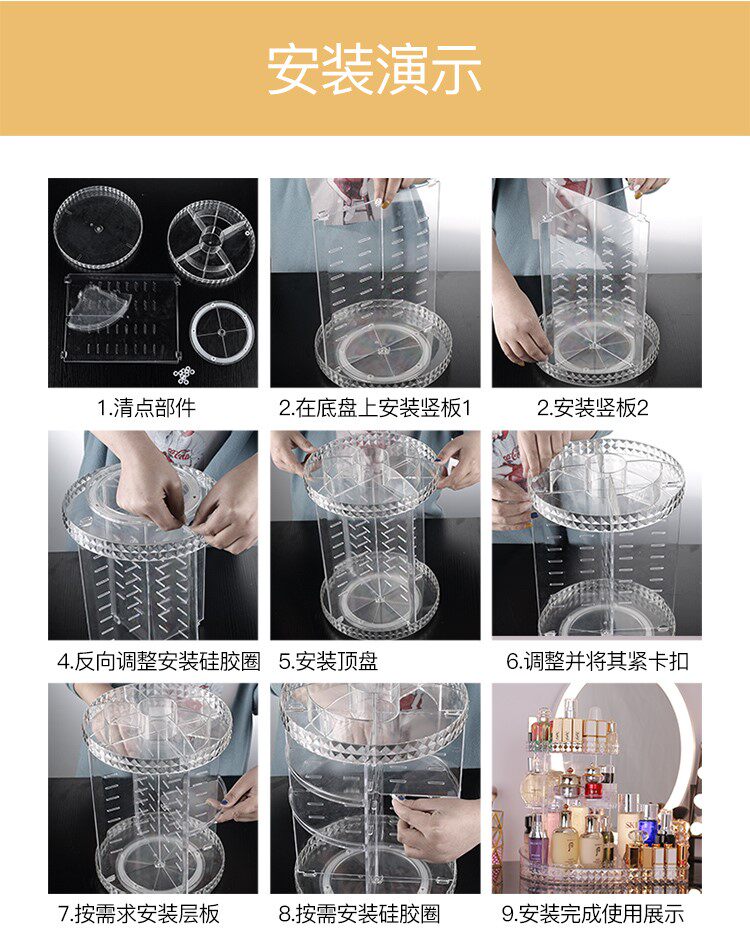 安装演示

1.清点部件

2.在底盘上安装竖板1

2.安装竖板2

4.反向调整安装硅胶圈

5.安装顶盘

6.调整并将其紧卡扣

7.按需求安装层板

8.按需安装硅胶圈

9.安装完成使用展示