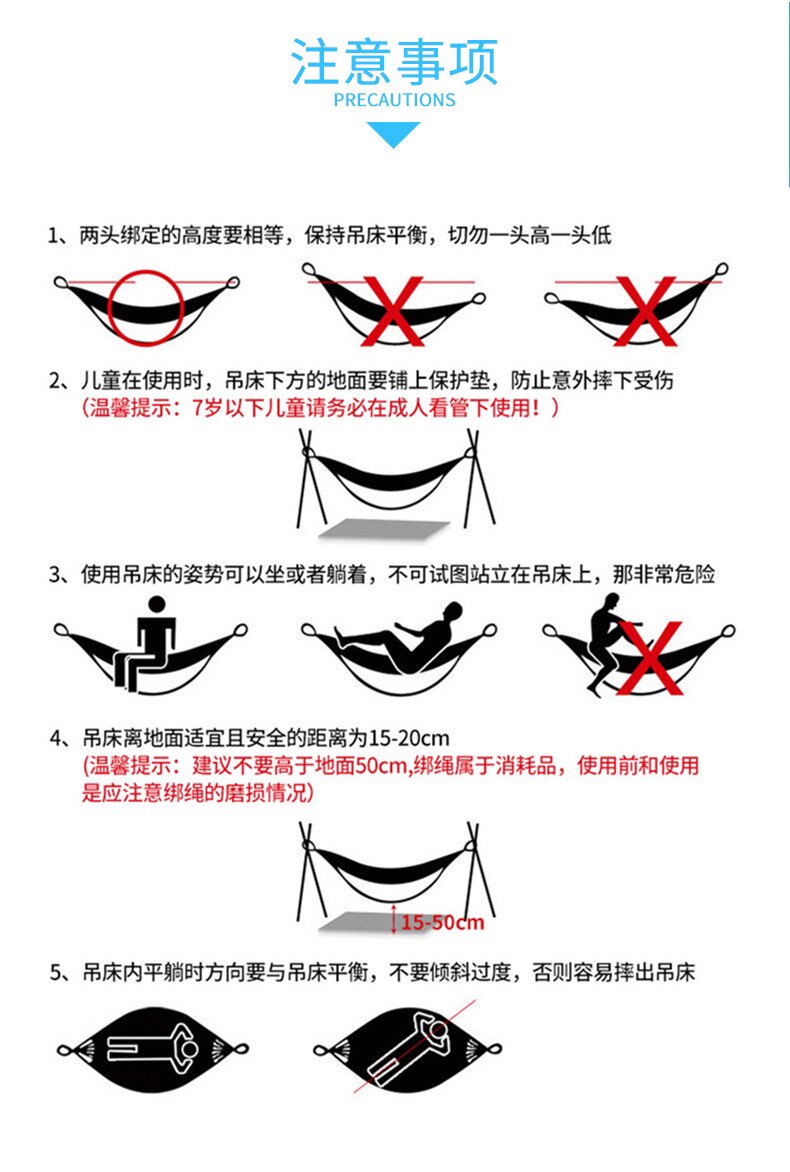 注意事项
PRECAUTIONS

1、两头绑定的高度要相等，保持吊床平衡，切勿一头高一头低

2、儿童在使用时，吊床下方的地面要铺上保护垫，防止意外摔下受伤
（温馨提示：7岁以下儿童请务必在成人看管下使用！）

3、使用吊床的姿势可以坐或者躺着，不可试图站立在吊床上，那非常危险

4、吊床离地面适宜且安全的距离为15-20cm
（温馨提示：建议不要高于地面50cm,绑绳属于消耗品，使用前和使用是应注意绑绳的磨损情况）

15-50cm

5、吊床内平躺时方向要与吊床平衡，不要倾斜过度，否则容易摔出吊床