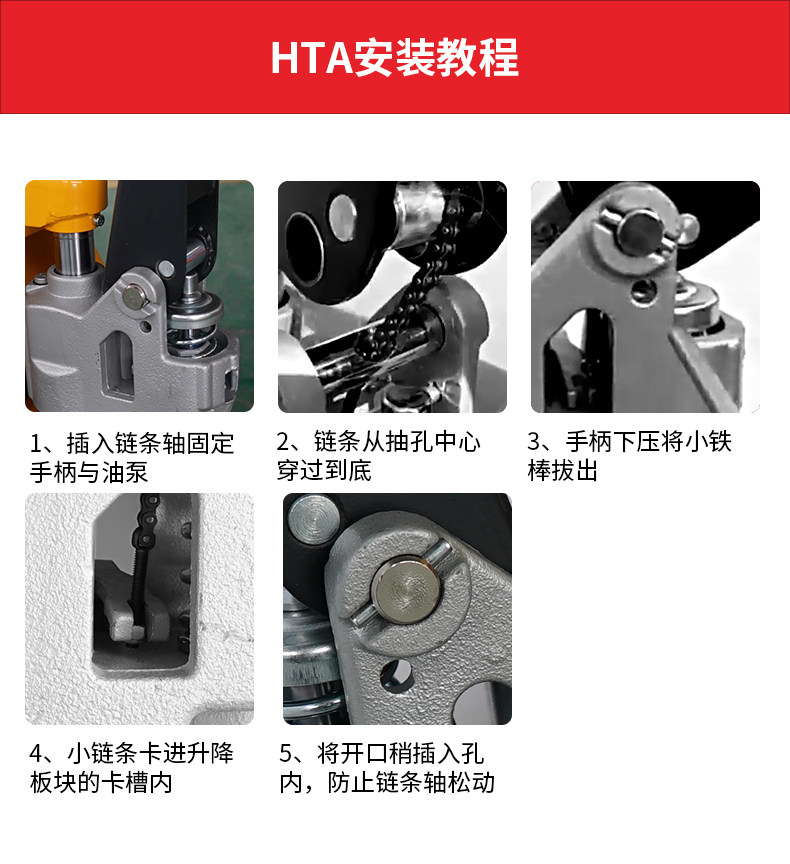 HTA安装教程

1、插入链条轴固定手柄与油泵

2、链条从抽孔中心穿过到底

3、手柄下压将小铁棒拔出

4、小链条卡进升降板块的卡槽内

5、将开口稍插入孔内，防止链条轴松动