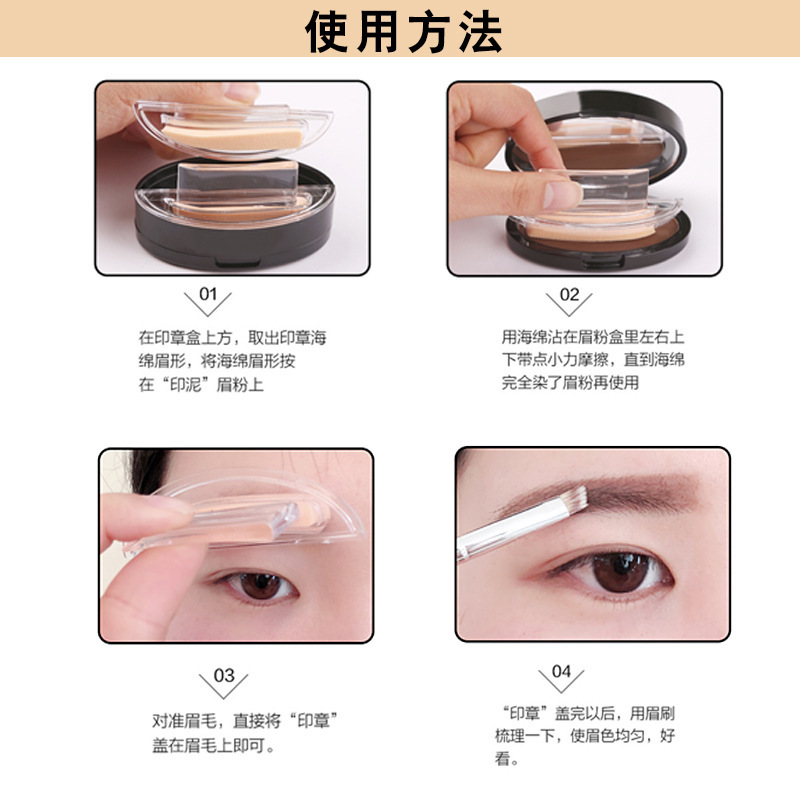 使用方法

01

在印章盒上方，取出印章海绵眉形，将海绵眉形按在“印泥”眉粉上

02

用海绵沾在眉粉盒里左右上下带点小力摩擦，直到海绵完全染了眉粉再使用

03

对准眉毛，直接将“印章”盖在眉毛上即可。

04

“印章”盖完以后，用眉刷梳理一下，使眉色均匀，好看。