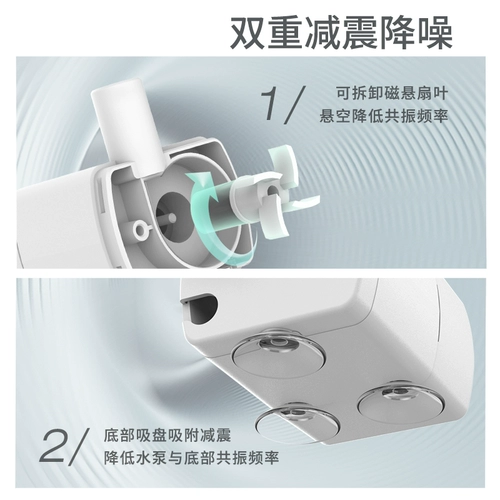 双重减震降噪

1/ 可拆卸磁悬扇叶
悬空降低共振频率

2/ 底部吸盘吸附减震
降低水泵与底部共振频率