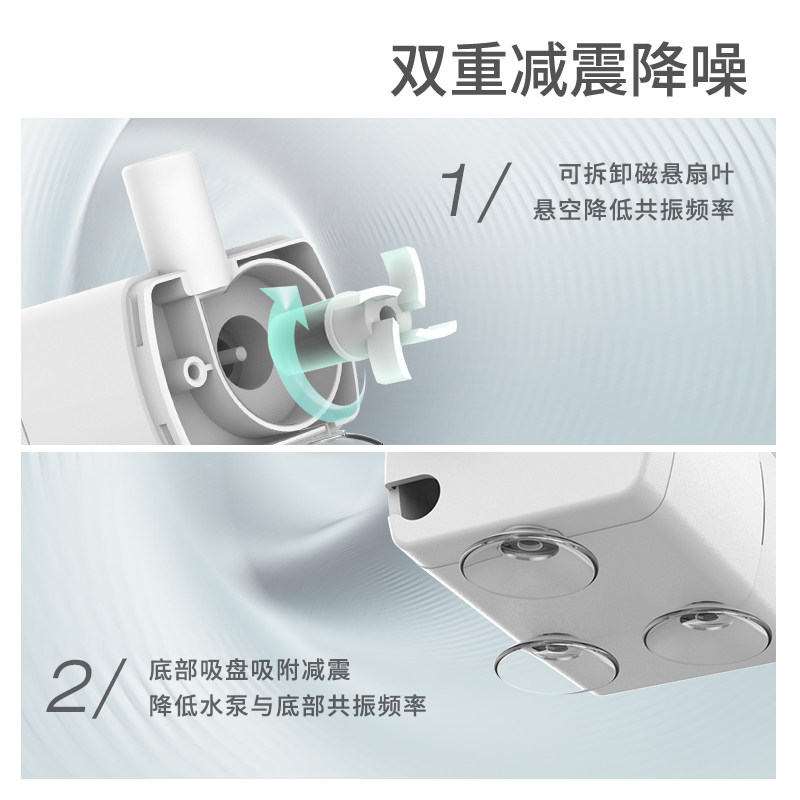 双重减震降噪

1/ 可拆卸磁悬扇叶
悬空降低共振频率

2/ 底部吸盘吸附减震
降低水泵与底部共振频率