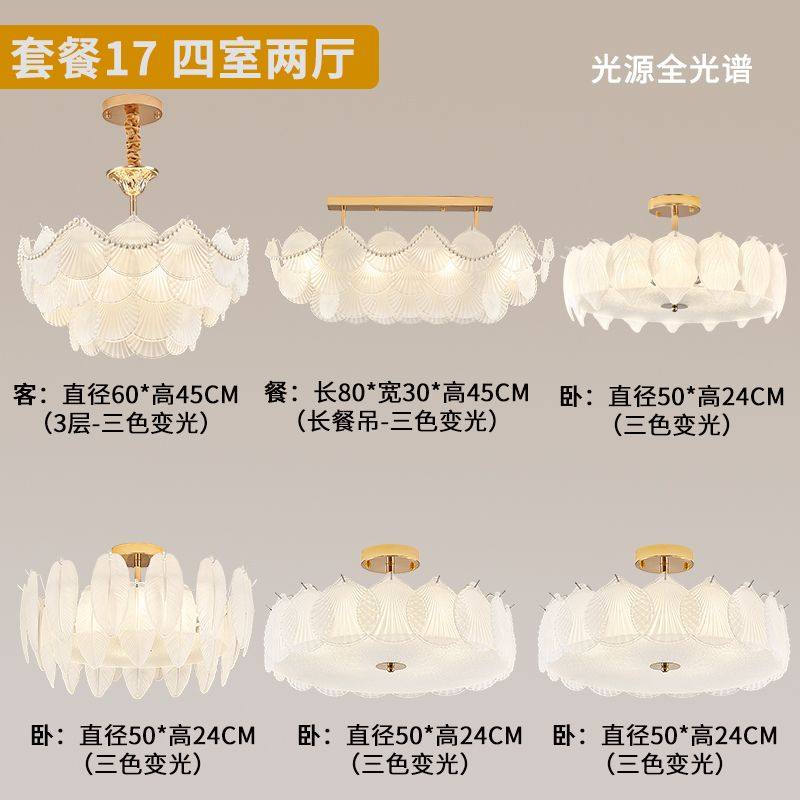 套餐17 四室两厅

光源全光谱

客：直径60*高45CM
（3层-三色变光）

餐：长80*宽30*高45CM
（长餐吊-三色变光）

卧：直径50*高24CM
（三色变光）

卧：直径50*高24CM
（三色变光）

卧：直径50*高24CM
（三色变光）

卧：直径50*高24CM
（三色变光）