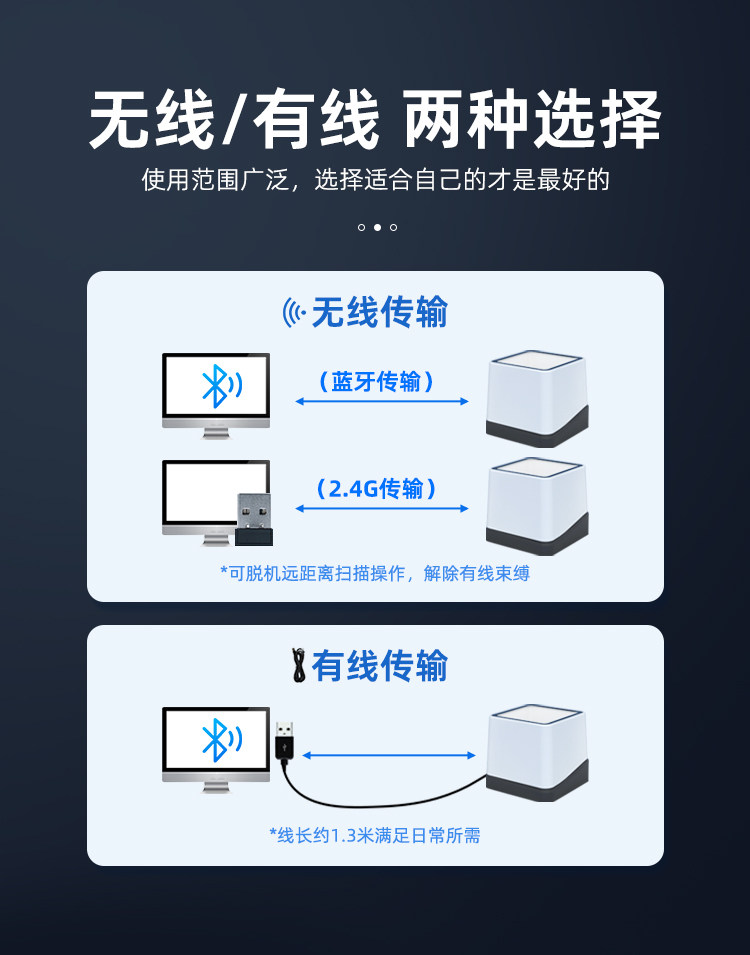 无线/有线 两种选择
使用范围广泛，选择适合自己的才是最好的

无线传输

（蓝牙传输）

（2.4G传输）

*可脱机远距离扫描操作，解除有线束缚

有线传输

*线长约1.3米满足日常所需