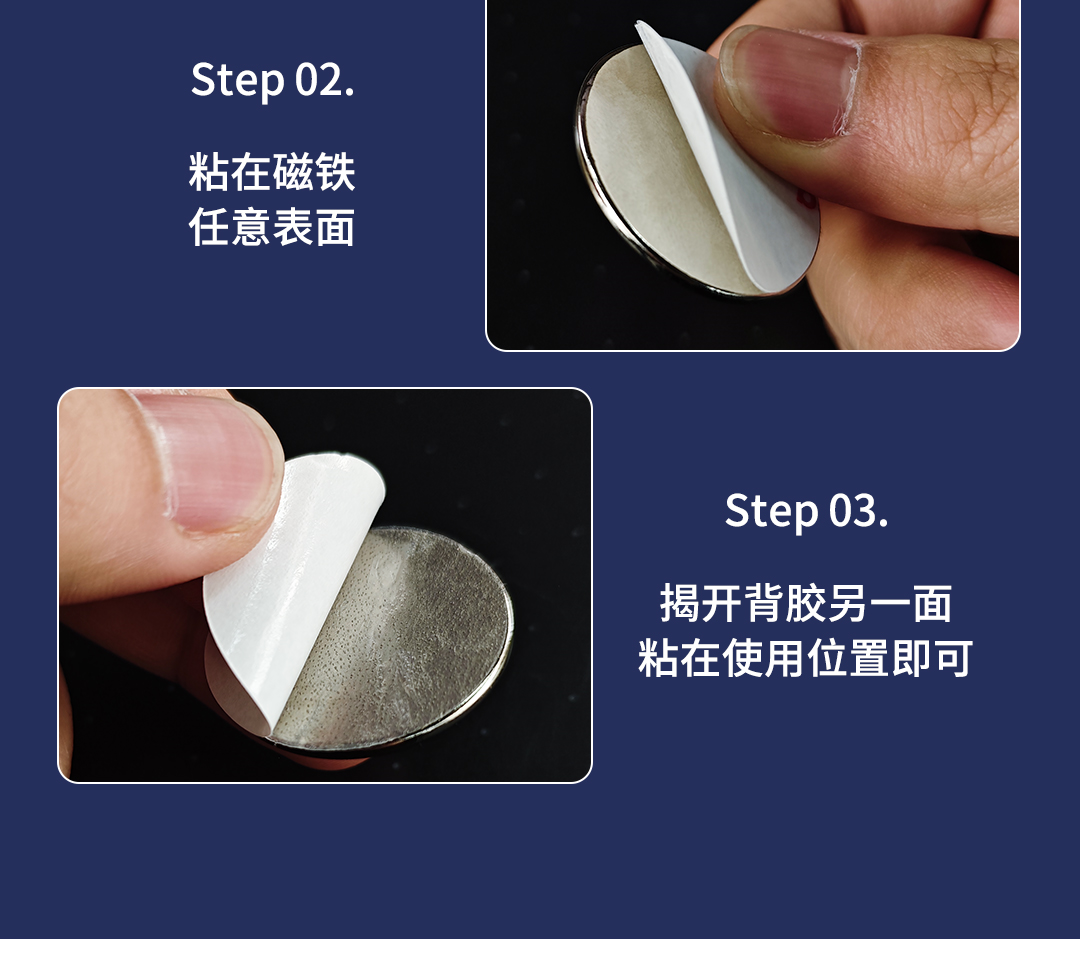 Step 02.

粘在磁铁
任意表面

Step 03.

揭开背胶另一面
粘在使用位置即可