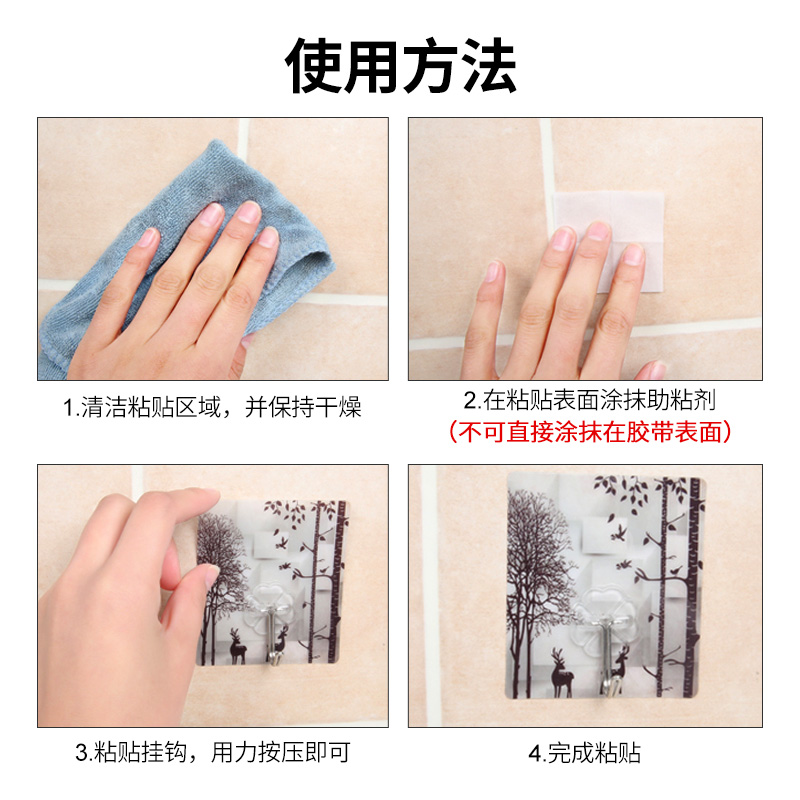 使用方法

1.清洁粘贴区域，并保持干燥

2.在粘贴表面涂抹助粘剂
（不可直接涂抹在胶带表面）

3.粘贴挂钩，用力按压即可

4.完成粘贴