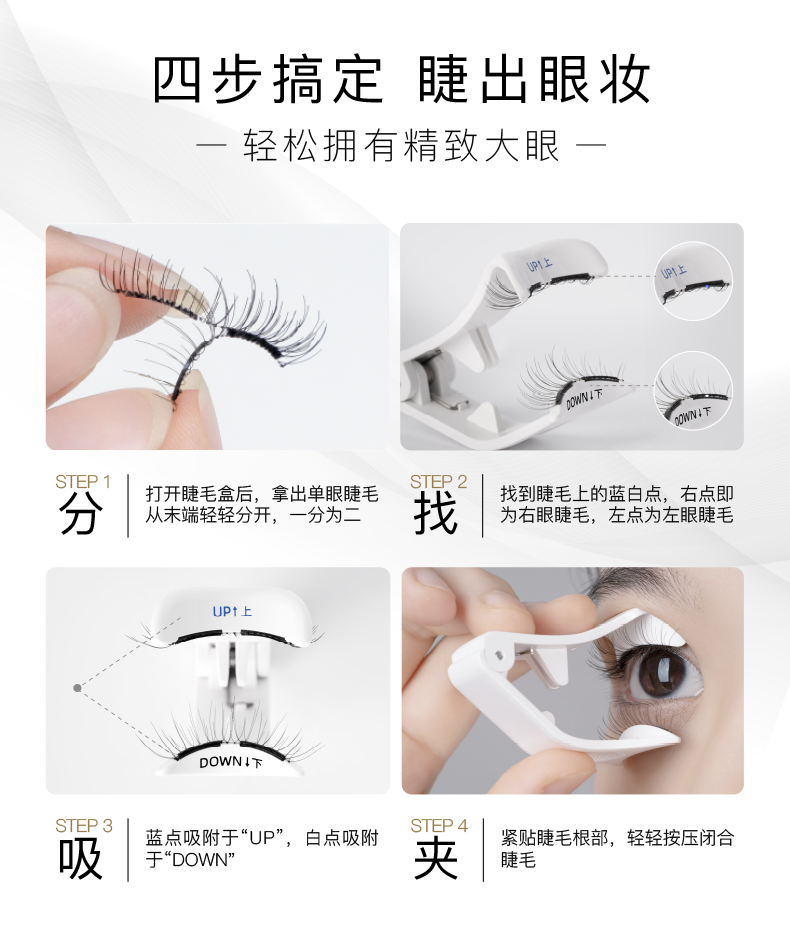 四步搞定 睫出眼妆

— 轻松拥有精致大眼 —

UP↑上

UP↑上

DOWN↓下

DOWN↓下

STEP 1
分

打开睫毛盒后，拿出单眼睫毛从末端轻轻分开，一分为二

STEP 2
找

找到睫毛上的蓝白点，右点即为右眼睫毛，左点为左眼睫毛

UP↑上

DOWN↓下

STEP 3
吸

蓝点吸附于“UP”，白点吸附于“DOWN”

STEP 4
夹

紧贴睫毛根部，轻轻按压闭合睫毛