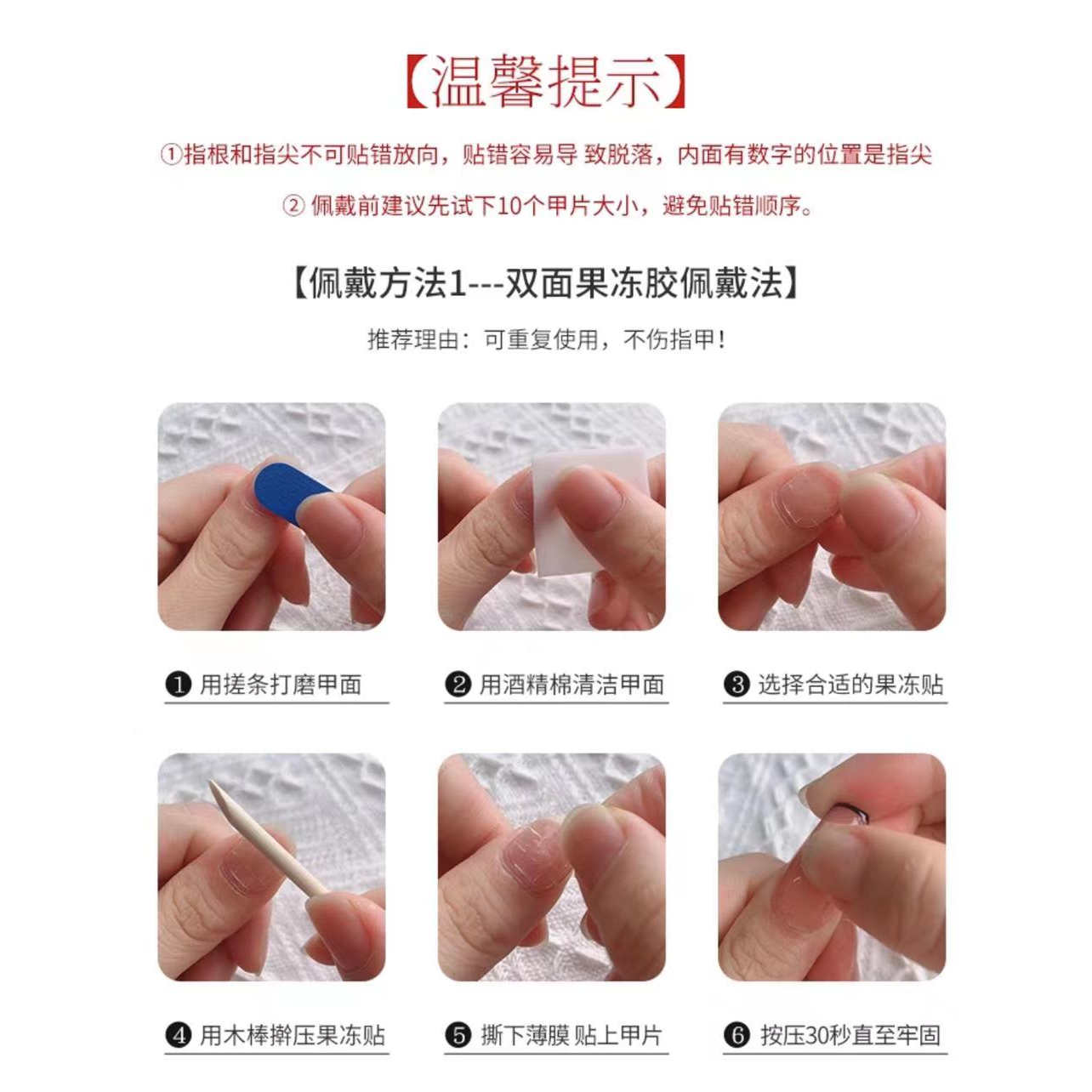 【温馨提示】

①指根和指尖不可贴错放向，贴错容易导 致脱落，内面有数字的位置是指尖

② 佩戴前建议先试下10个甲片大小，避免贴错顺序。

【佩戴方法1---双面果冻胶佩戴法】

推荐理由：可重复使用，不伤指甲！

❶ 用搓条打磨甲面

❷ 用酒精棉清洁甲面

❸ 选择合适的果冻贴

❹ 用木棒擀压果冻贴

❺ 撕下薄膜 贴上甲片

❻ 按压30秒直至牢固