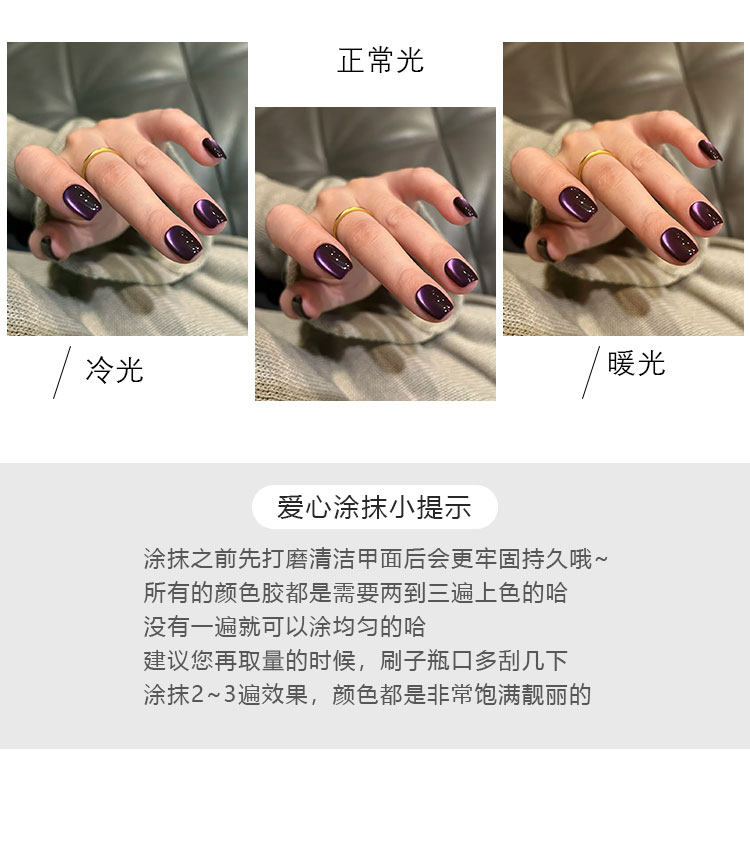 正常光

冷光

暖光

爱心涂抹小提示

涂抹之前先打磨清洁甲面后会更牢固持久哦~
所有的颜色胶都是需要两到三遍上色的哈
没有一遍就可以涂均匀的哈
建议您再取量的时候，刷子瓶口多刮几下
涂抹2~3遍效果，颜色都是非常饱满靓丽的