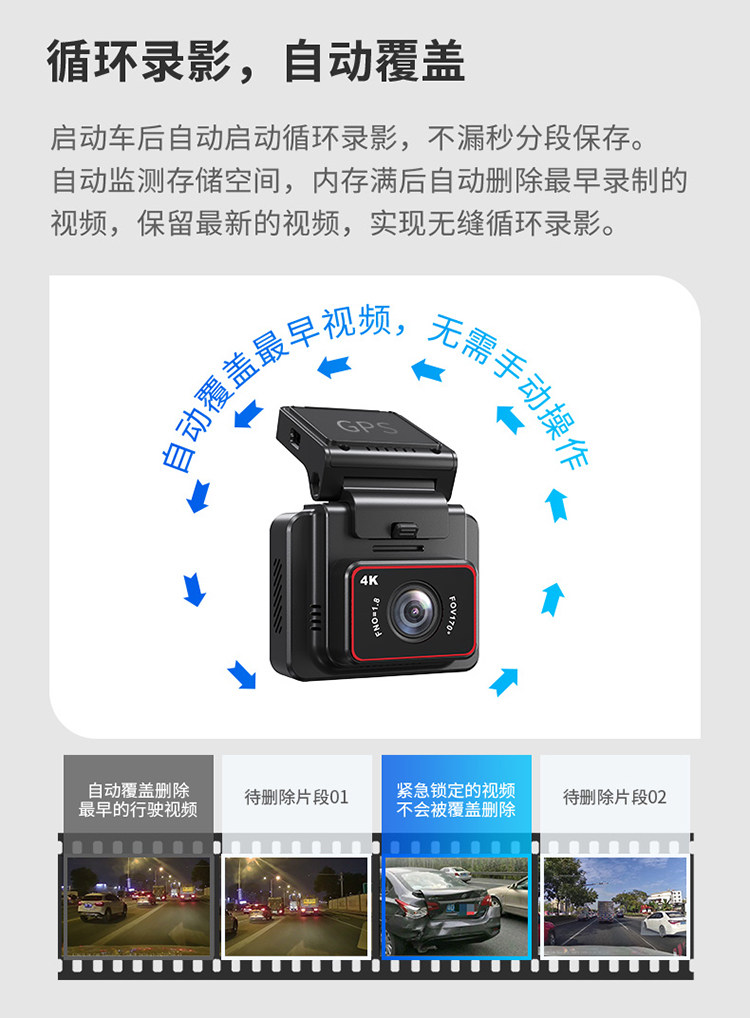 循环录影，自动覆盖

启动车后自动启动循环录影，不漏秒分段保存。自动监测存储空间，内存满后自动删除最早录制的视频，保留最新的视频，实现无缝循环录影。

自动覆盖最早视频，无需手动操作

GPS

4K

FNO=1.8

FOV170°

自动覆盖删除最早的行驶视频

待删除片段01

紧急锁定的视频不会被覆盖删除

待删除片段02