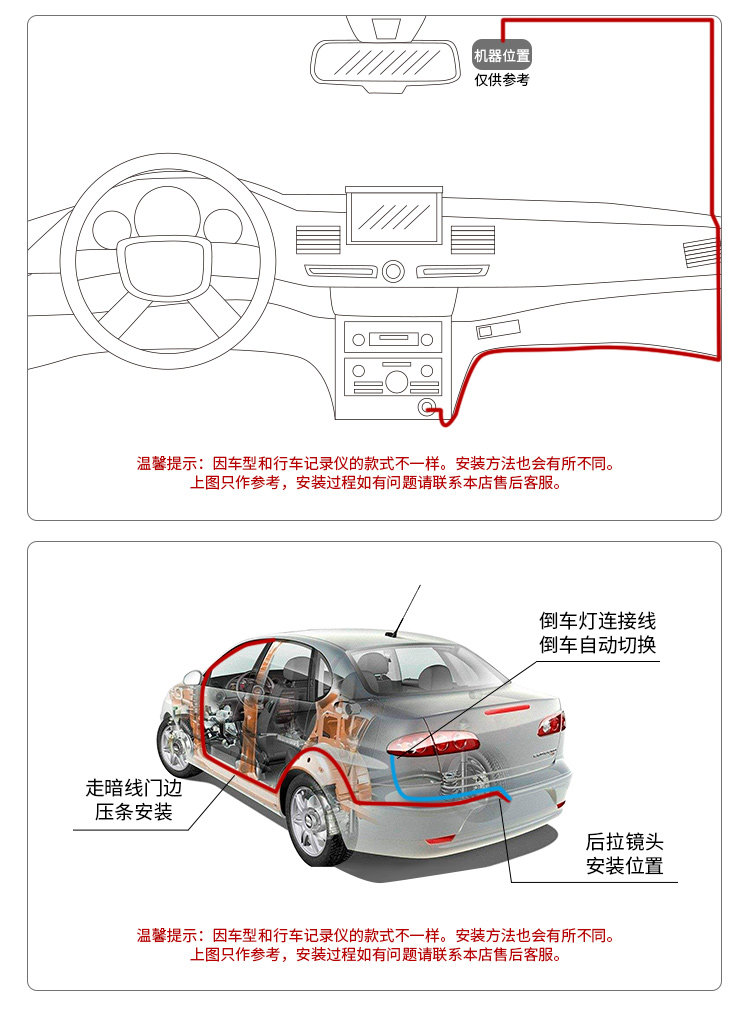 机器位置
仅供参考

温馨提示：因车型和行车记录仪的款式不一样。安装方法也会有所不同。
上图只作参考，安装过程如有问题请联系本店售后客服。

倒车灯连接线
倒车自动切换

走暗线门边
压条安装

后拉镜头
安装位置

温馨提示：因车型和行车记录仪的款式不一样。安装方法也会有所不同。
上图只作参考，安装过程如有问题请联系本店售后客服。