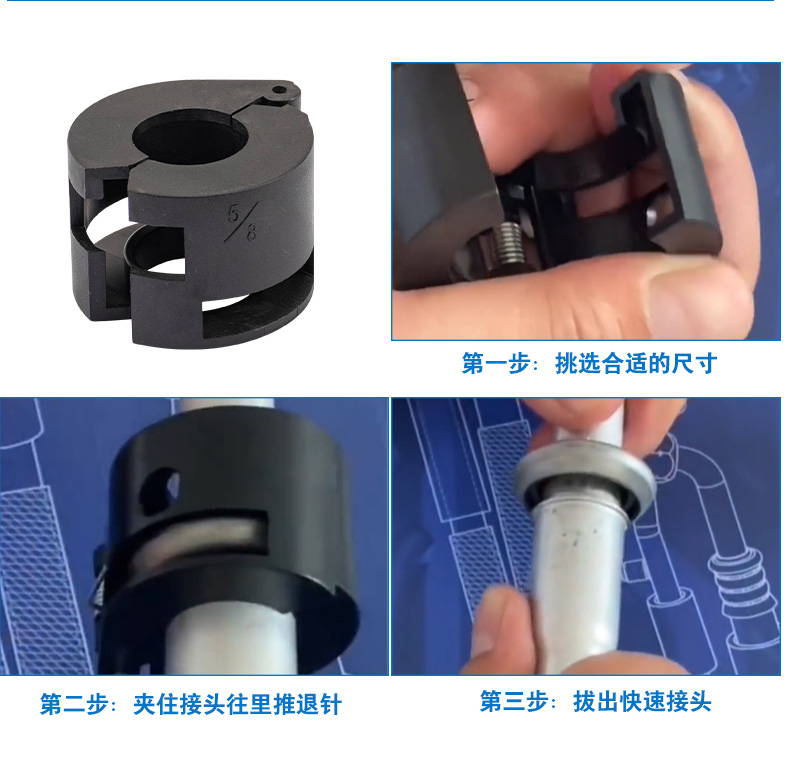 $\frac{5}{8}$

第一步：挑选合适的尺寸

第二步：夹住接头往里推退针

第三步：拔出快速接头