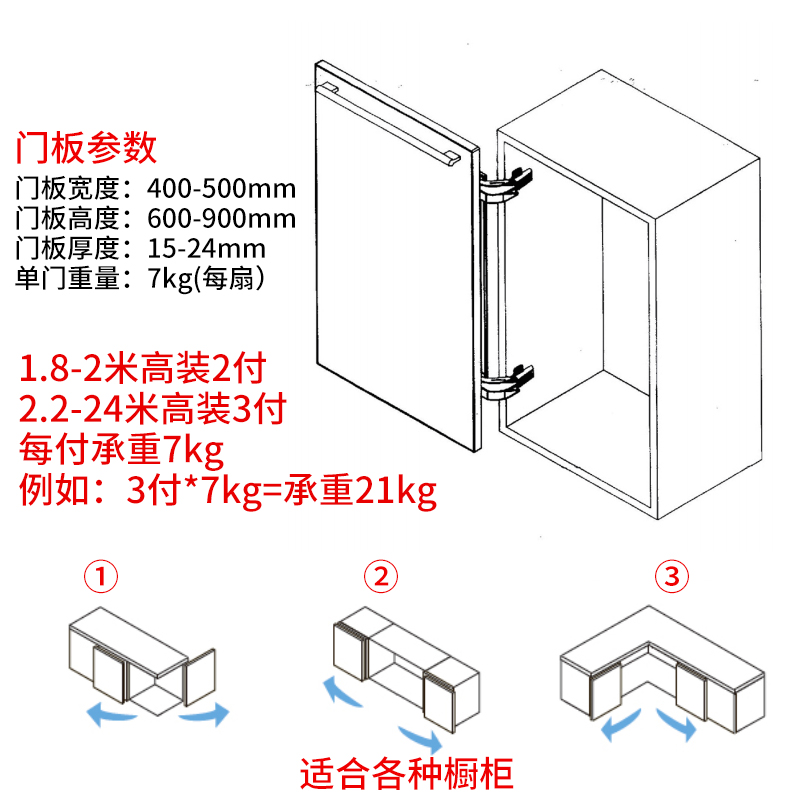 门板参数
门板宽度：400-500mm
门板高度：600-900mm
门板厚度：15-24mm
单门重量：7kg(每扇）

1.8-2米高装2付
2.2-24米高装3付
每付承重7kg
例如：3付*7kg=承重21kg

①

②

③

适合各种橱柜