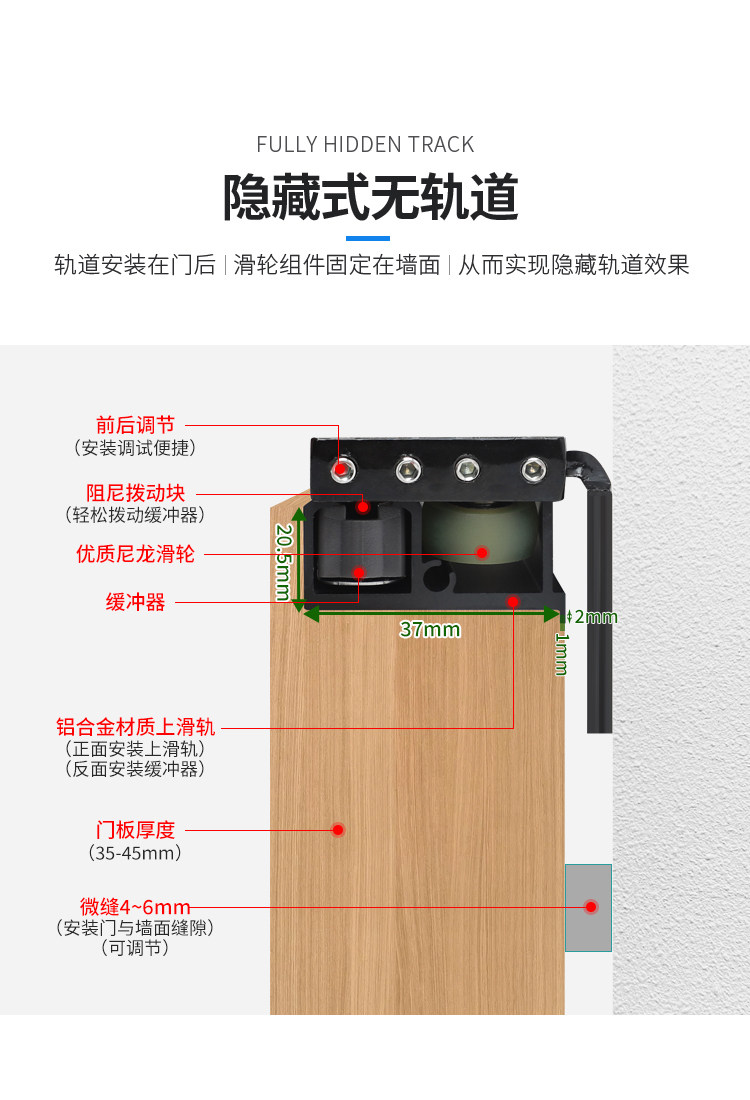 FULLY HIDDEN TRACK

隐藏式无轨道

轨道安装在门后 | 滑轮组件固定在墙面 | 从而实现隐藏轨道效果

前后调节
（安装调试便捷）

阻尼拨动块
（轻松拨动缓冲器）

优质尼龙滑轮

缓冲器

20.5mm

37mm

2mm

1mm

铝合金材质上滑轨
（正面安装上滑轨）
（反面安装缓冲器）

门板厚度
（35-45mm）

微缝4~6mm
（安装门与墙面缝隙）
（可调节）