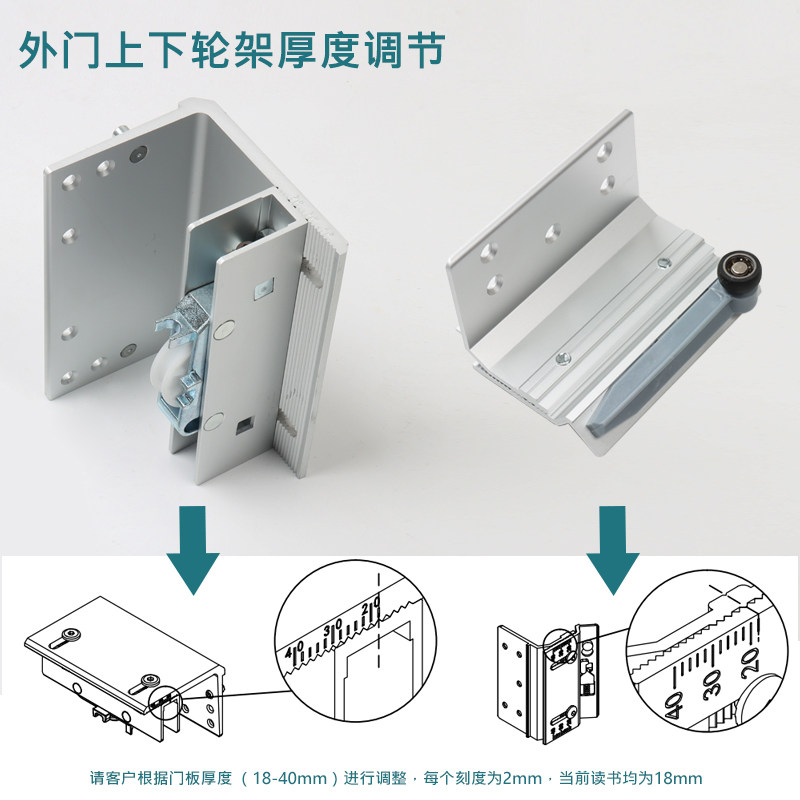 外门上下轮架厚度调节

40 30 20

40 30 20

请客户根据门板厚度（18-40mm）进行调整，每个刻度为2mm，当前读书均为18mm