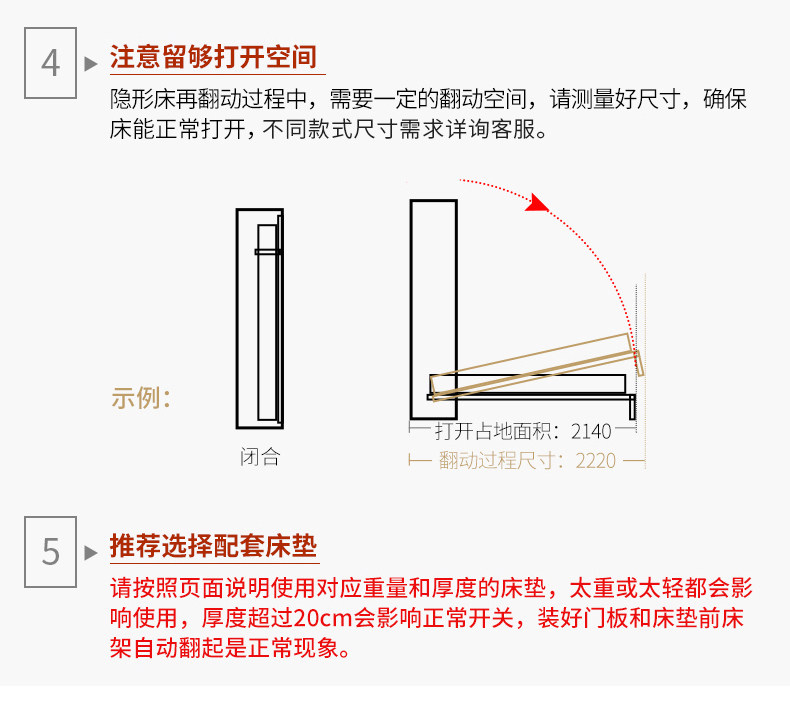 4

注意留够打开空间

隐形床再翻动过程中，需要一定的翻动空间，请测量好尺寸，确保床能正常打开，不同款式尺寸需求详询客服。

示例：

闭合

打开占地面积：2140

翻动过程尺寸：2220

5

推荐选择配套床垫

请按照页面说明使用对应重量和厚度的床垫，太重或太轻都会影响使用，厚度超过20cm会影响正常开关，装好门板和床垫前床架自动翻起是正常现象。