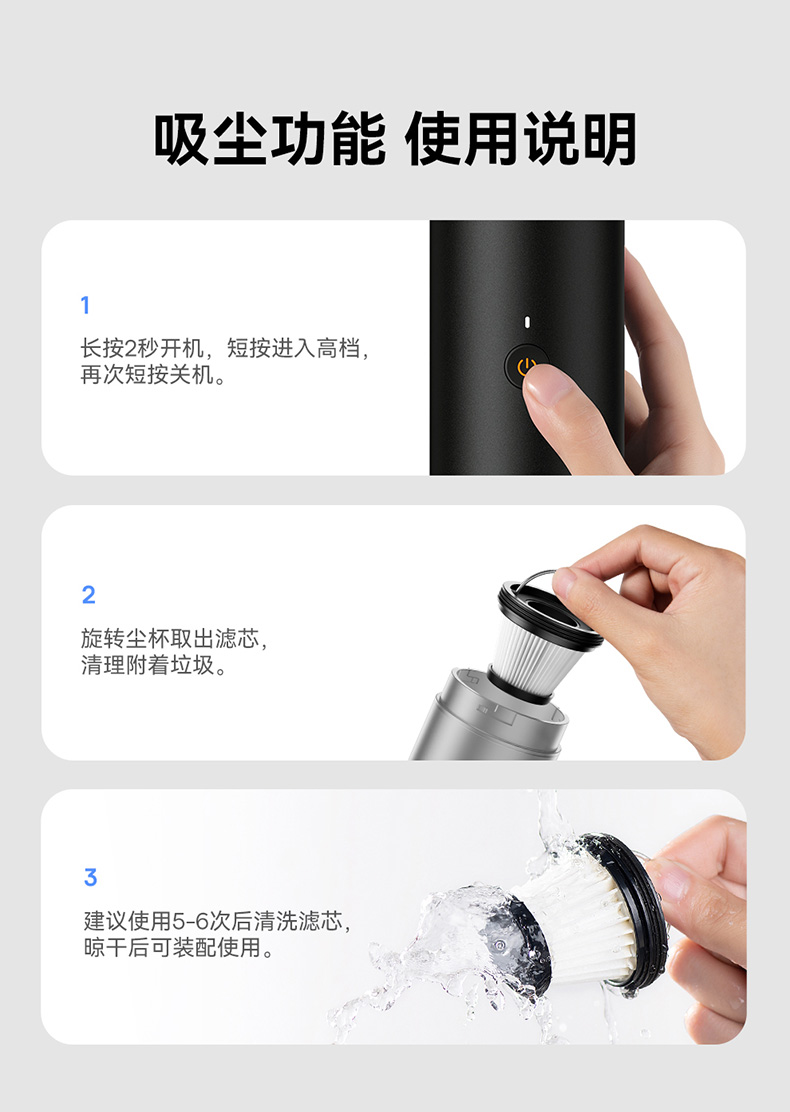 吸尘功能 使用说明

1

长按2秒开机，短按进入高档，再次短按关机。

2

旋转尘杯取出滤芯，清理附着垃圾。

3

建议使用5-6次后清洗滤芯，晾干后可装配使用。