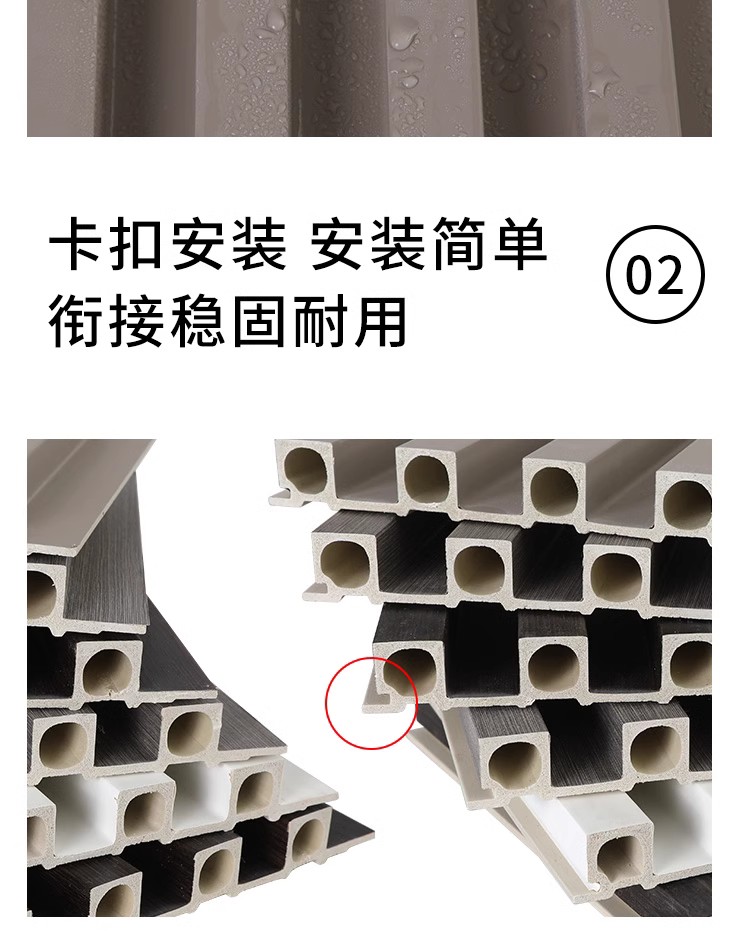 卡扣安装 安装简单
衔接稳固耐用

02