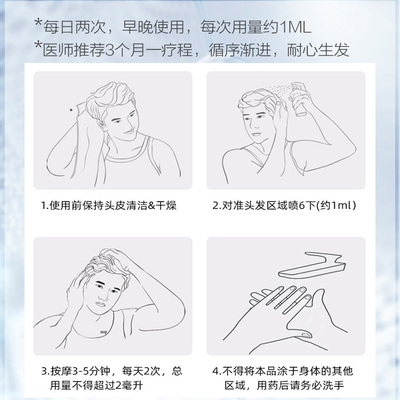 *每日两次，早晚使用，每次用量约1ML
*医师推荐3个月一疗程，循序渐进，耐心生发

1.使用前保持头皮清洁&干燥

2.对准头发区域喷6下(约1ml)

3.按摩3-5分钟，每天2次，总用量不得超过2毫升

4.不得将本品涂于身体的其他区域，用药后请务必洗手