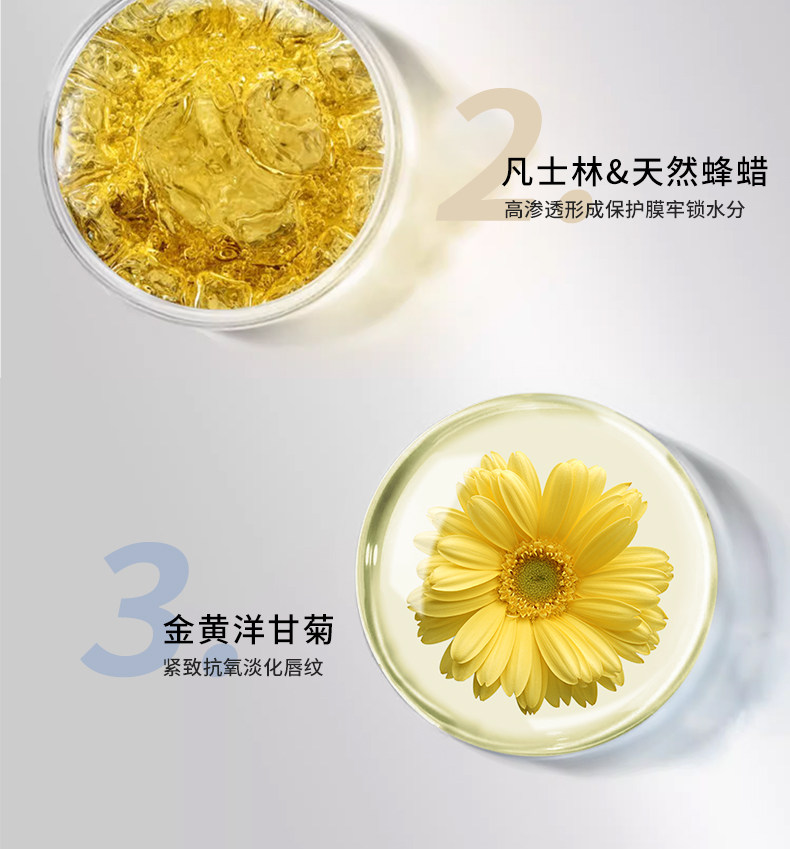 2.
凡士林&天然蜂蜡
高渗透形成保护膜牢锁水分

3.
金黄洋甘菊
紧致抗氧淡化唇纹