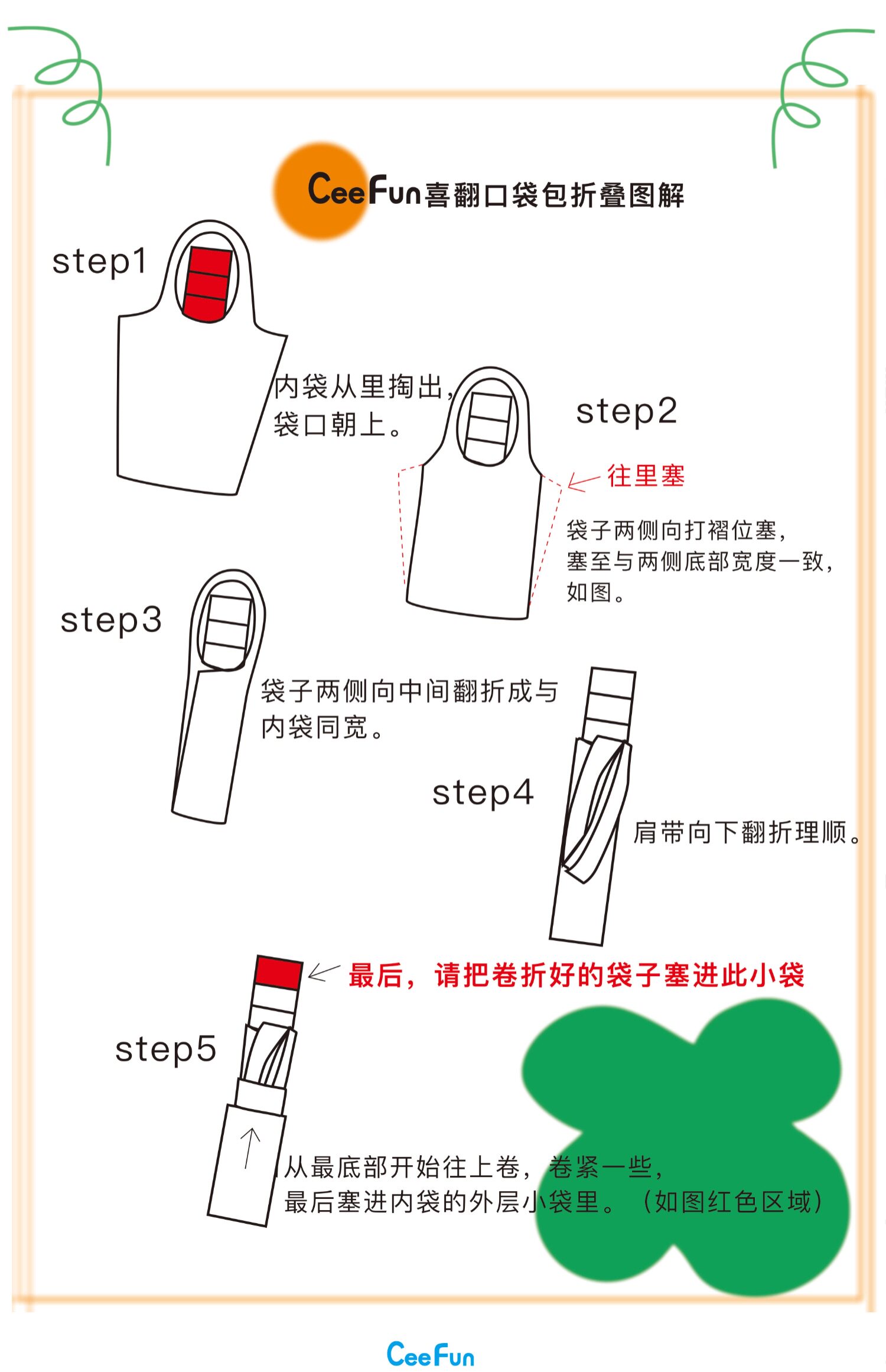 CeeFun喜翻口袋包折叠图解

step1

内袋从里掏出，袋口朝上。

step2

往里塞

袋子两侧向打褶位塞，塞至与两侧底部宽度一致，如图。

step3

袋子两侧向中间翻折成与内袋同宽。

step4

肩带向下翻折理顺。

最后，请把卷折好的袋子塞进此小袋

step5

从最底部开始往上卷，卷紧一些，最后塞进内袋的外层小袋里。（如图红色区域）

CeeFun