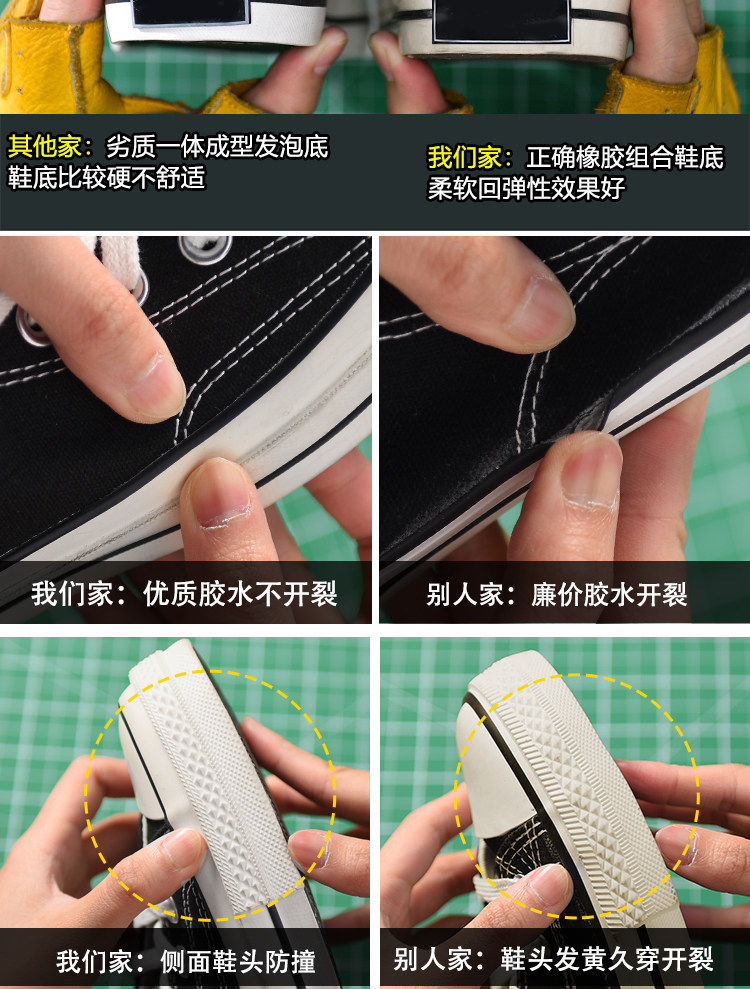 其他家：劣质一体成型发泡底
鞋底比较硬不舒适

我们家：正确橡胶组合鞋底
柔软回弹性效果好

我们家：优质胶水不开裂

别人家：廉价胶水开裂

我们家：侧面鞋头防撞

别人家：鞋头发黄久穿开裂