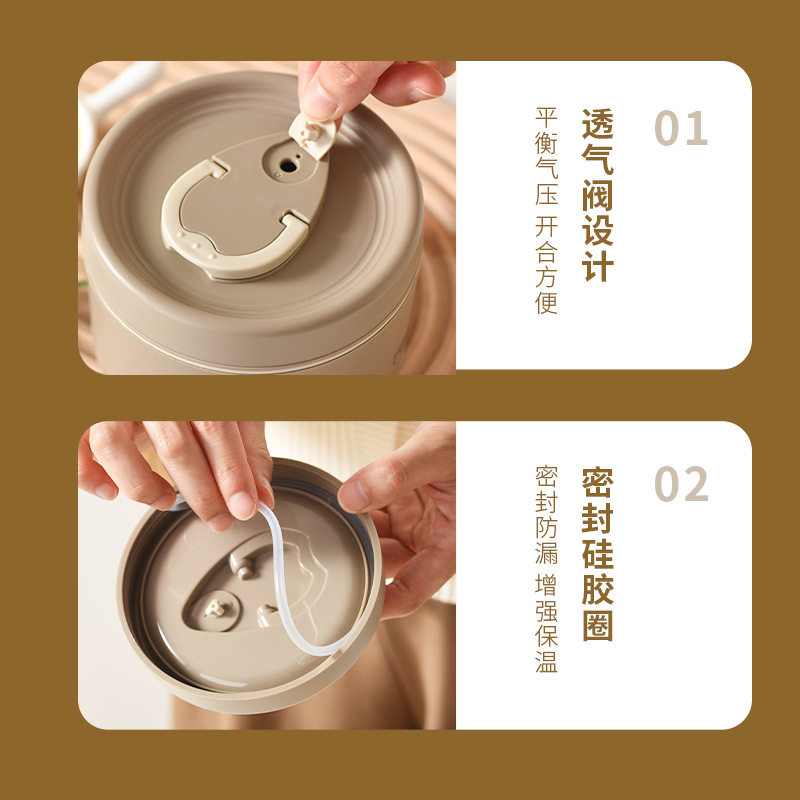 01

透气阀设计

平衡气压 开合方便

02

密封硅胶圈

密封防漏 增强保温