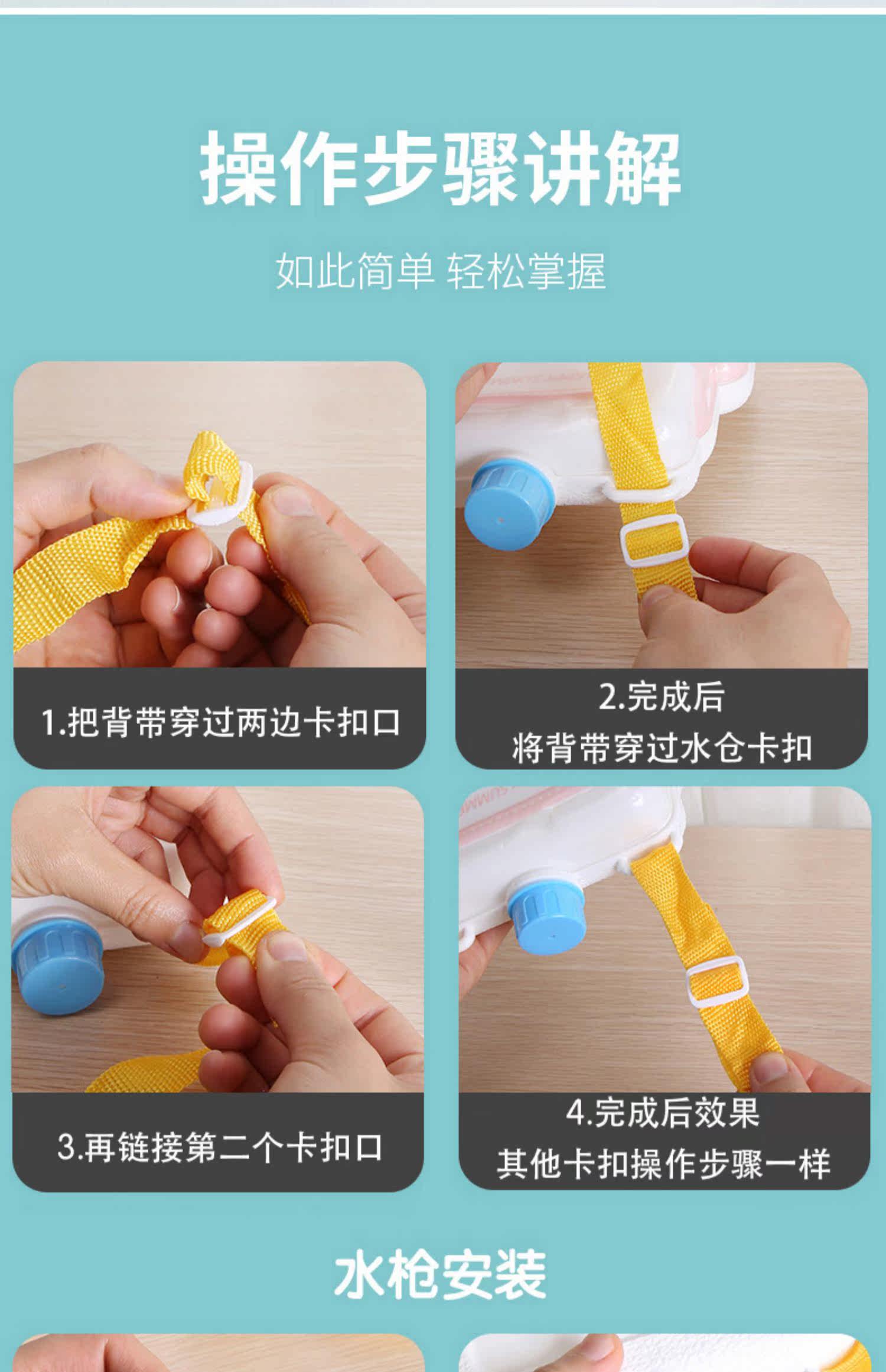 操作步骤讲解

如此简单 轻松掌握

1.把背带穿过两边卡扣口

2.完成后
将背带穿过水仓卡扣

3.再链接第二个卡扣口

4.完成后效果
其他卡扣操作步骤一样

水枪安装