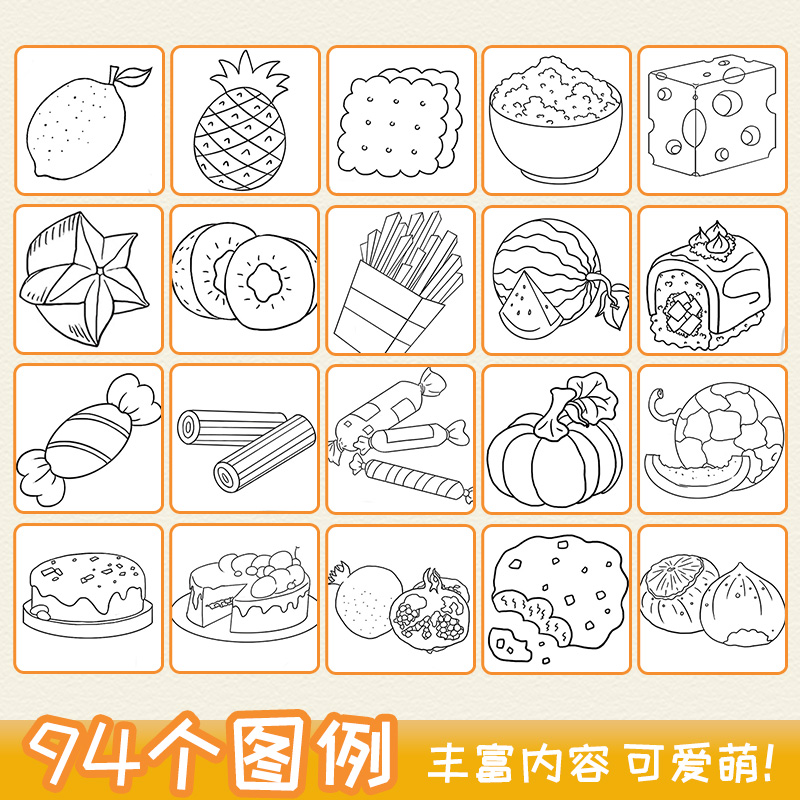 94个图例 丰富内容 可爱萌!