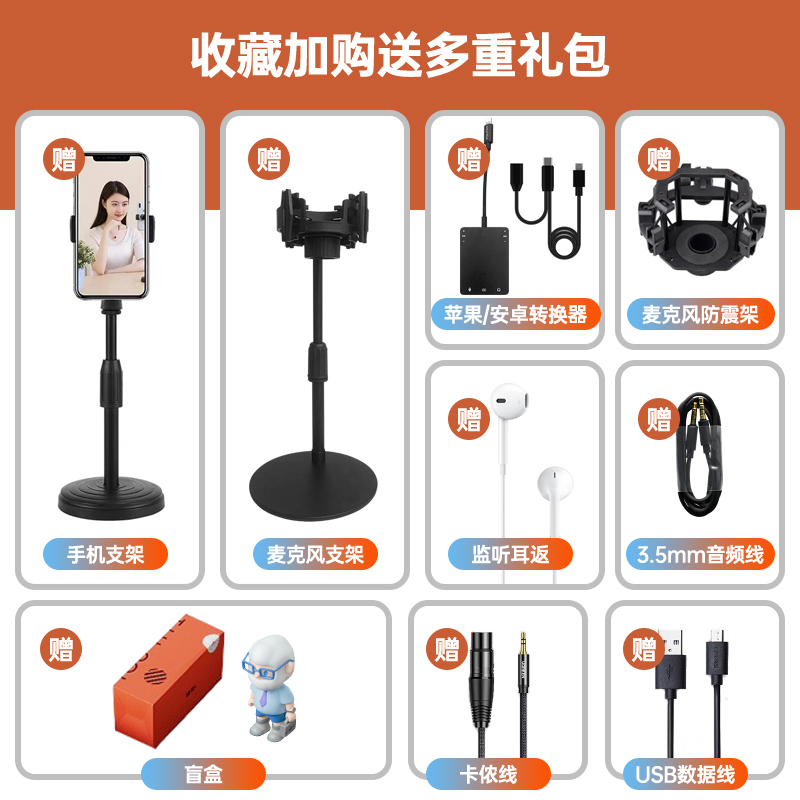 收藏加购送多重礼包

赠
手机支架

赠
麦克风支架

赠
苹果/安卓转换器

赠
麦克风防震架

赠
监听耳返

赠
3.5mm音频线

赠
盲盒

赠
卡侬线

赠
USB数据线