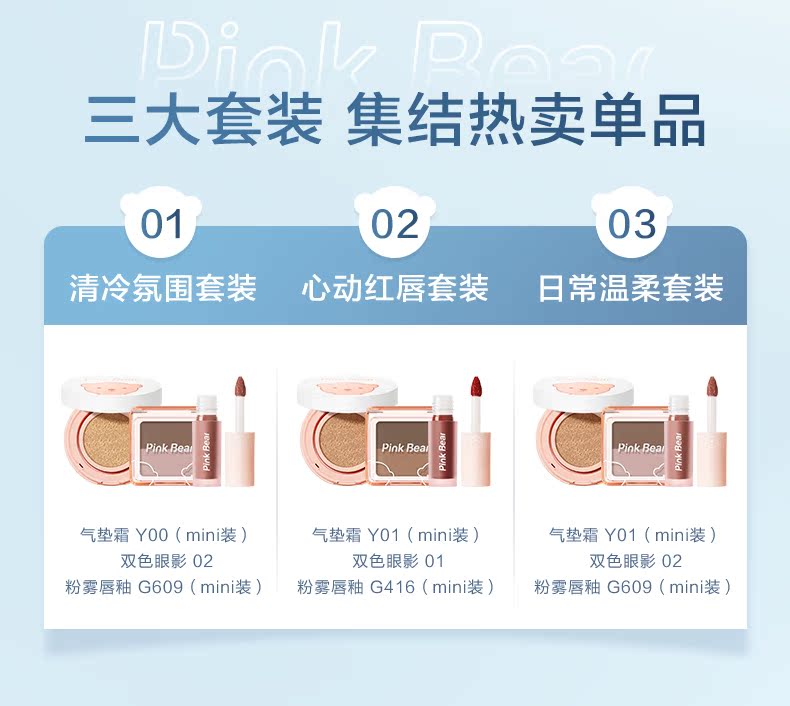 Pink Bear

三大套装 集结热卖单品

01
清冷氛围套装

Pink Bear
Pink Bear

气垫霜 Y00（mini装）
双色眼影 02
粉雾唇釉 G609（mini装）

02
心动红唇套装

Pink Bear
Pink Bear

气垫霜 Y01（mini装）
双色眼影 01
粉雾唇釉 G416（mini装）

03
日常温柔套装

Pink Bear
Pink Bear

气垫霜 Y01（mini装）
双色眼影 02
粉雾唇釉 G609（mini装）