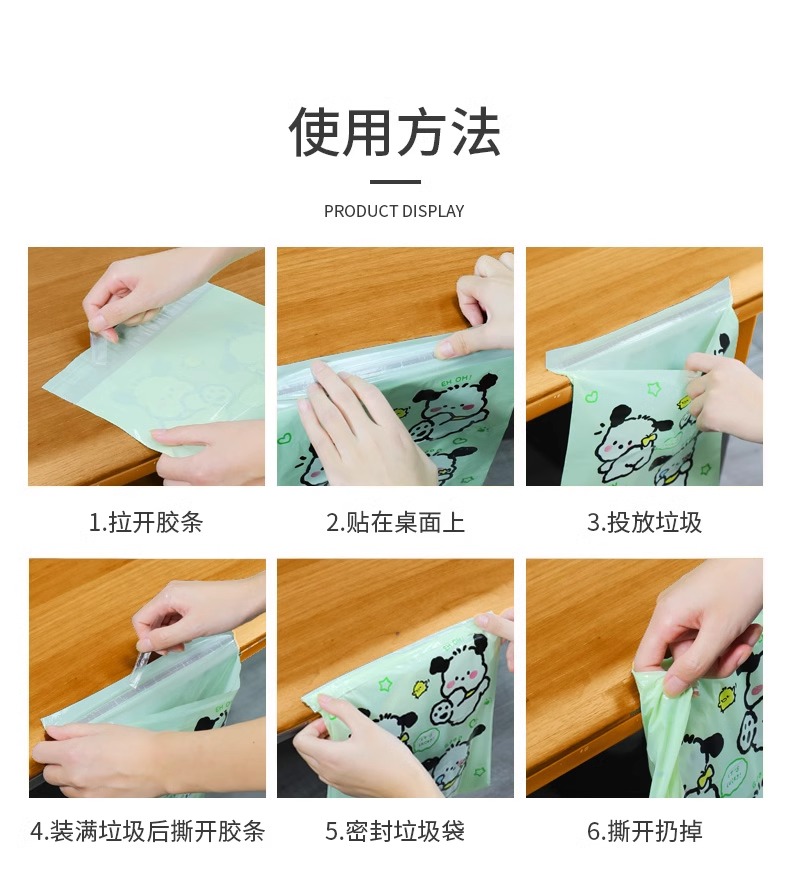 使用方法

PRODUCT DISPLAY

EH OH!

1.拉开胶条

2.贴在桌面上

3.投放垃圾

4.装满垃圾后撕开胶条

5.密封垃圾袋

6.撕开扔掉