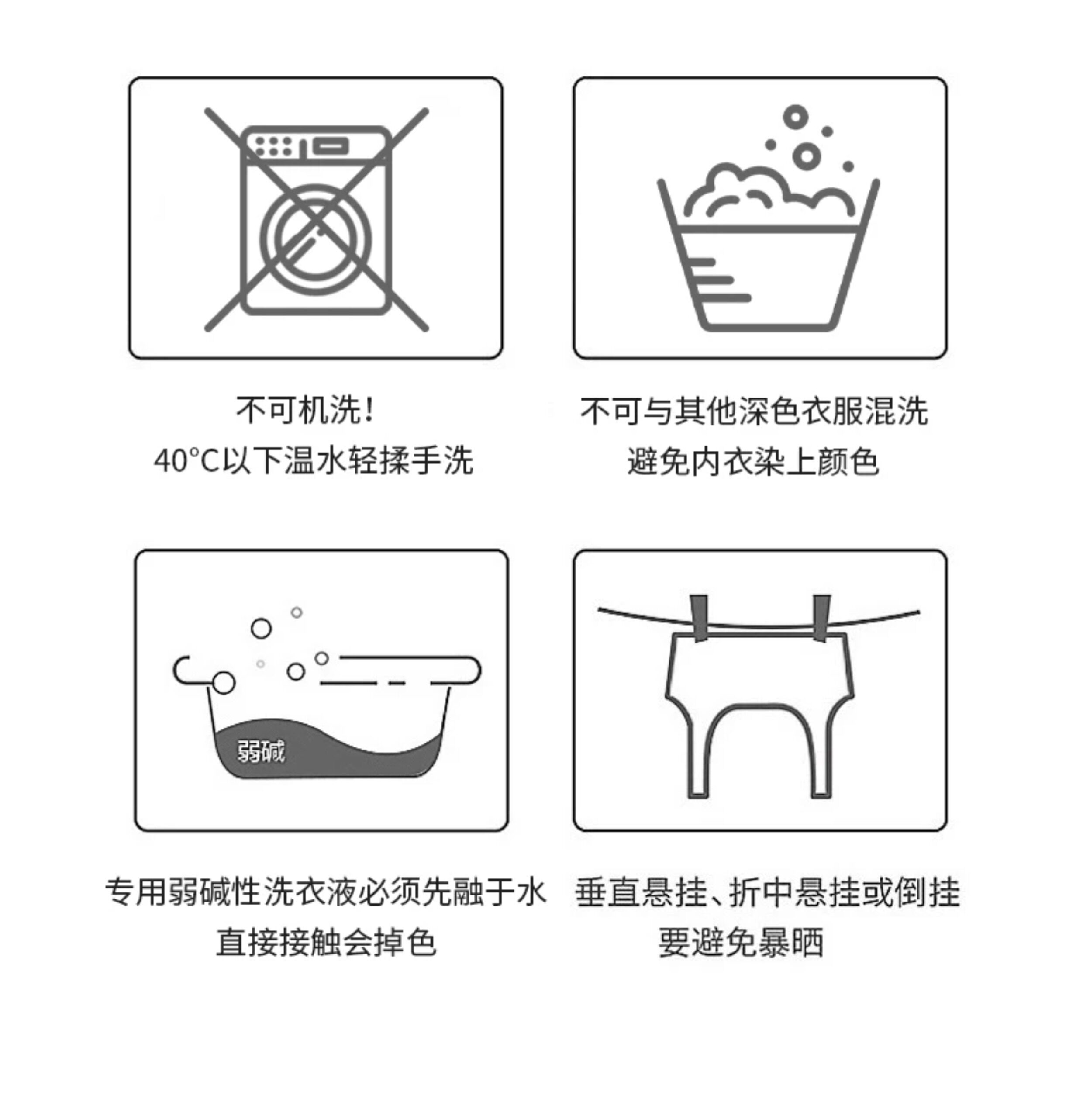 不可机洗！
40°C以下温水轻揉手洗

不可与其他深色衣服混洗
避免内衣染上颜色

弱碱

专用弱碱性洗衣液必须先融于水
直接接触会掉色

垂直悬挂、折中悬挂或倒挂
要避免暴晒