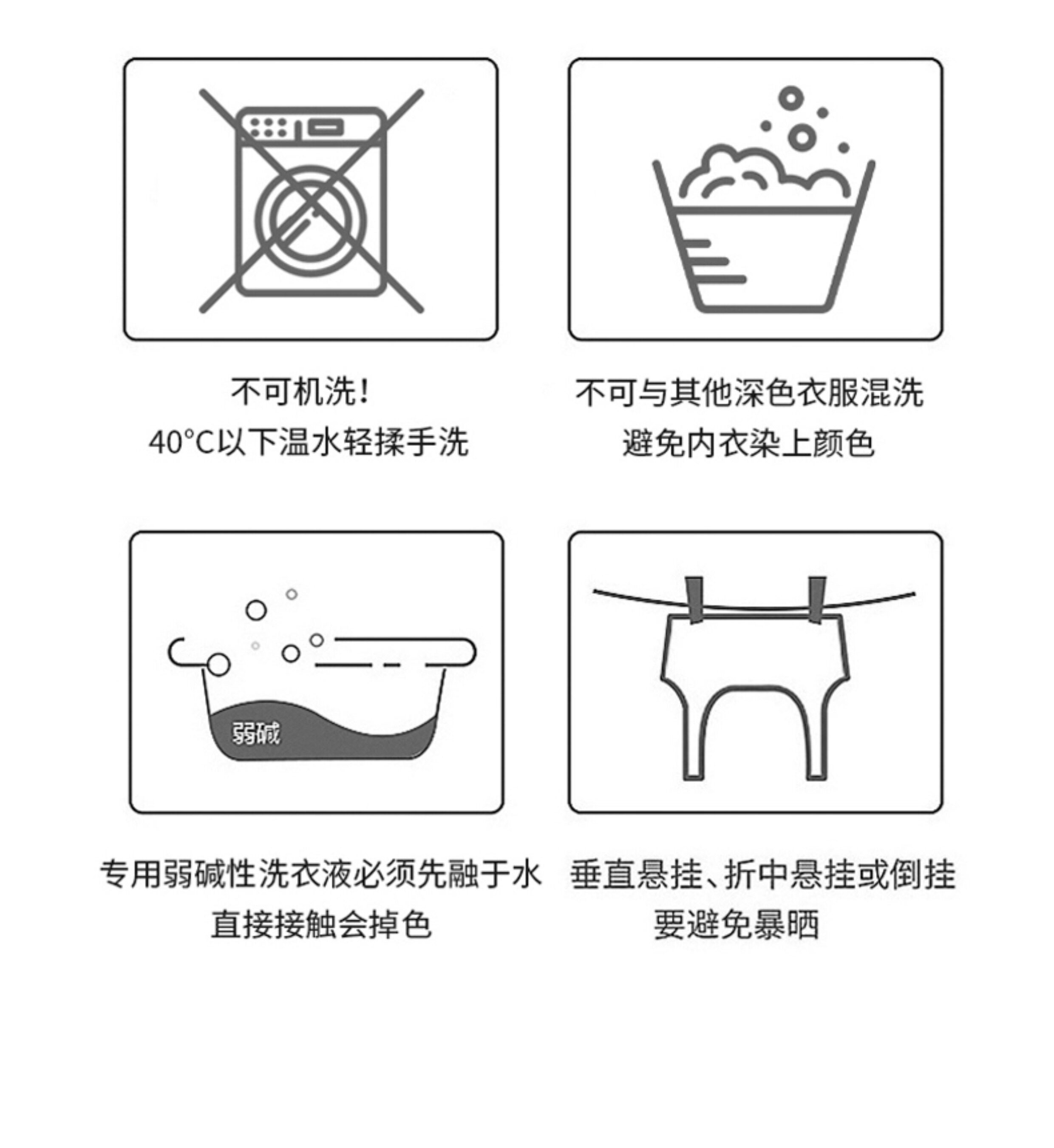 不可机洗!
40°C以下温水轻揉手洗

不可与其他深色衣服混洗
避免内衣染上颜色

弱碱

专用弱碱性洗衣液必须先融于水
直接接触会掉色

垂直悬挂、折中悬挂或倒挂
要避免暴晒