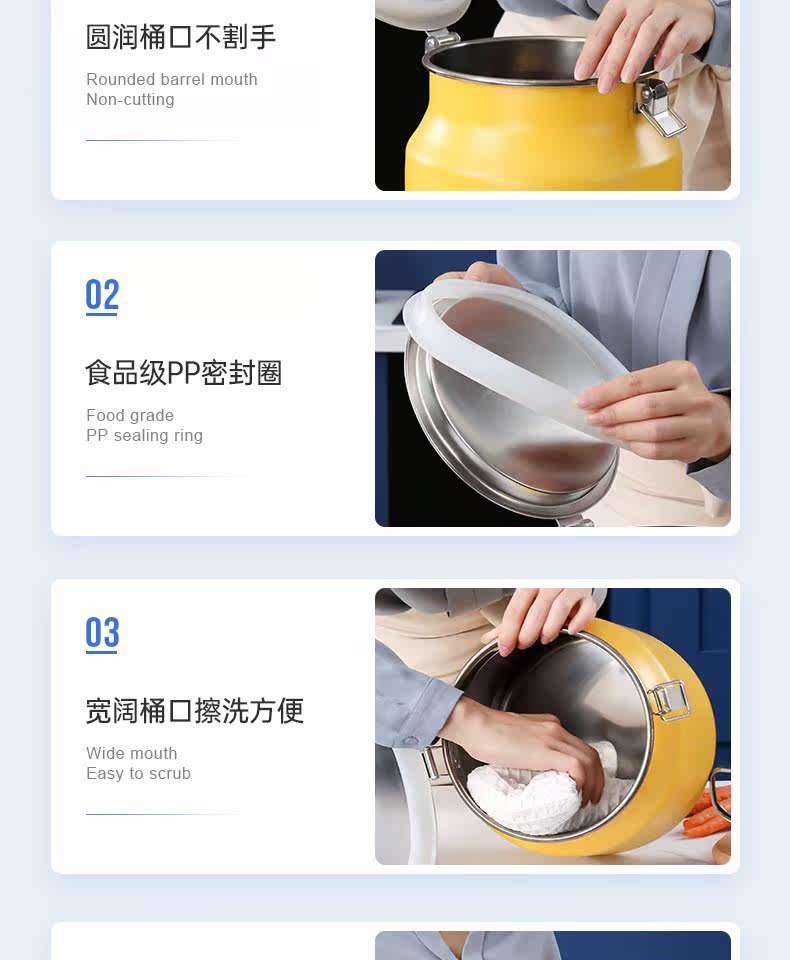 圆润桶口不割手

Rounded barrel mouth
Non-cutting

02

食品级PP密封圈

Food grade
PP sealing ring

03

宽阔桶口擦洗方便

Wide mouth
Easy to scrub