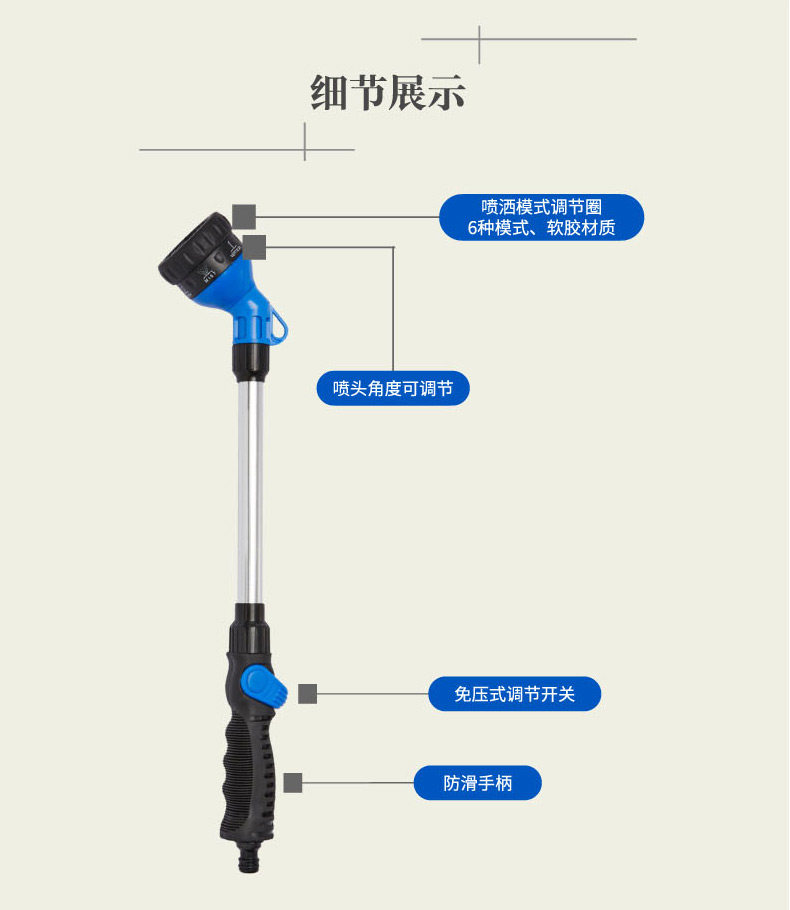 细节展示

喷洒模式调节圈
6种模式、软胶材质

喷头角度可调节

免压式调节开关

防滑手柄