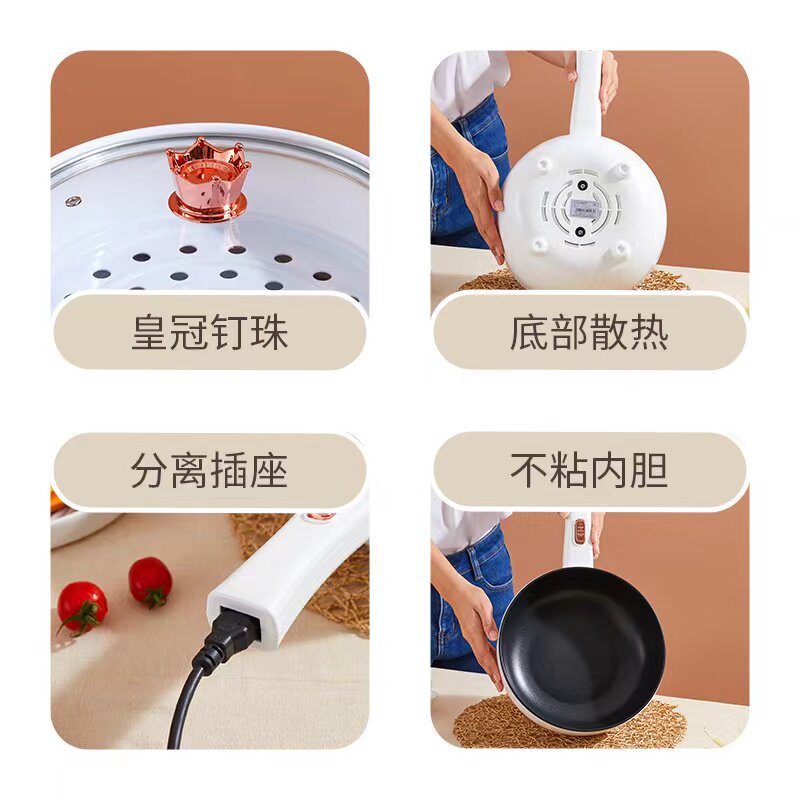 皇冠钉珠

底部散热

分离插座

不粘内胆