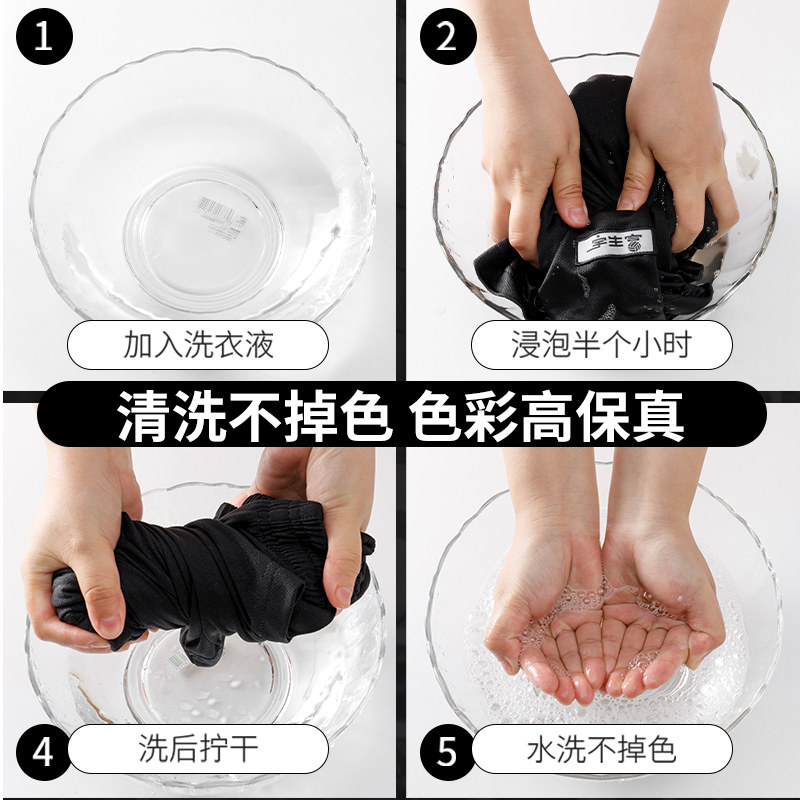 1
加入洗衣液

2
宇生富
浸泡半个小时

清洗不掉色 色彩高保真

4
洗后拧干

5
水洗不掉色