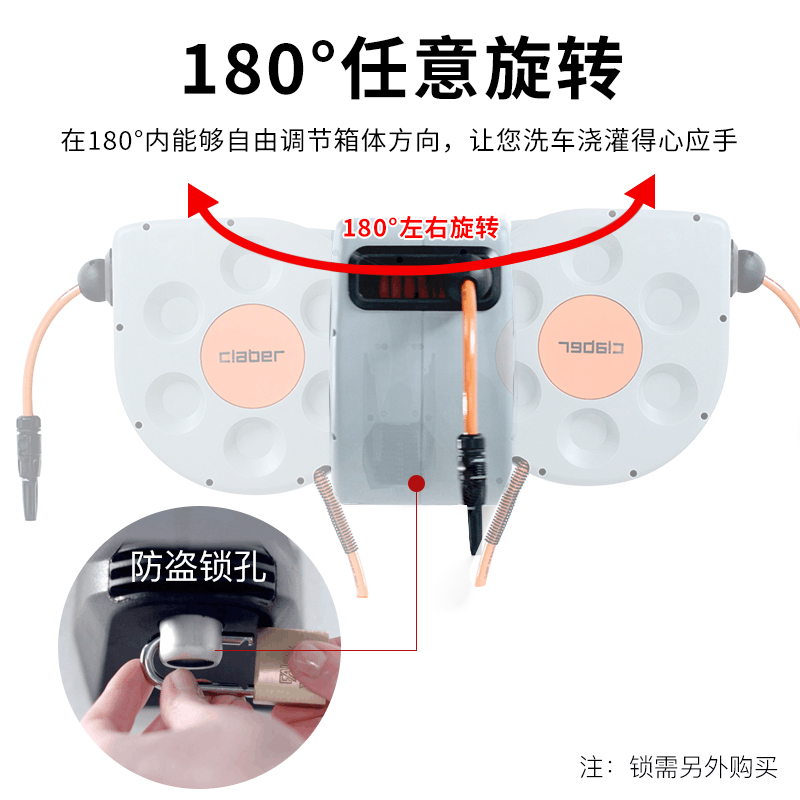 180°任意旋转

在180°内能够自由调节箱体方向，让您洗车浇灌得心应手

180°左右旋转

claber

claber

防盗锁孔

注：锁需另外购买