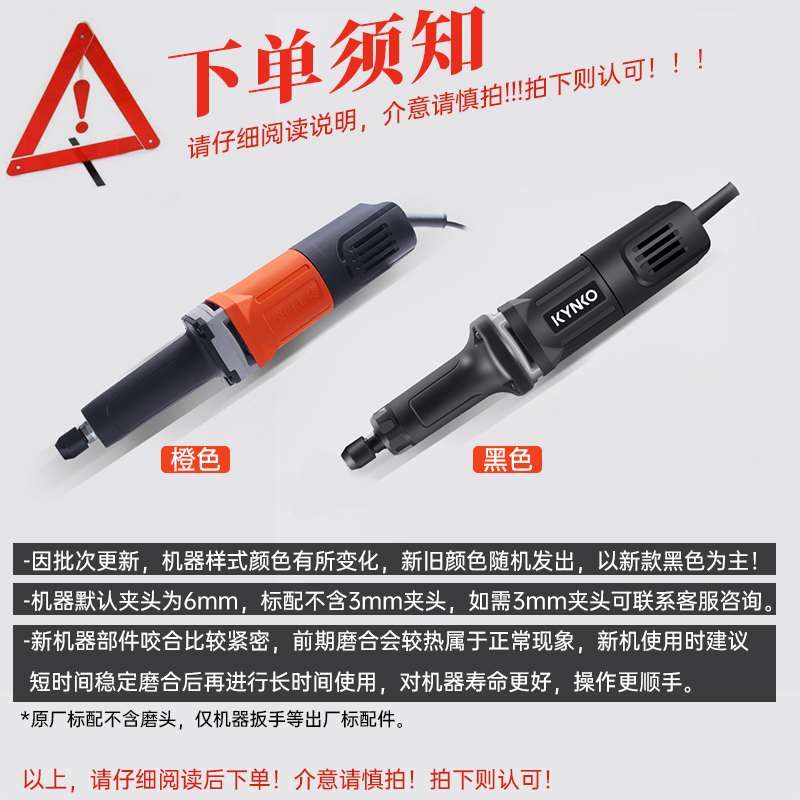 下单须知

请仔细阅读说明，介意请慎拍!!!拍下则认可！！！

KYNKO

橙色

黑色

-因批次更新，机器样式颜色有所变化，新旧颜色随机发出，以新款黑色为主！

-机器默认夹头为6mm，标配不含3mm夹头，如需3mm夹头可联系客服咨询。

-新机器部件咬合比较紧密，前期磨合会较热属于正常现象，新机使用时建议短时间稳定磨合后再进行长时间使用，对机器寿命更好，操作更顺手。

*原厂标配不含磨头，仅机器扳手等出厂标配件。

以上，请仔细阅读后下单！介意请慎拍！拍下则认可！