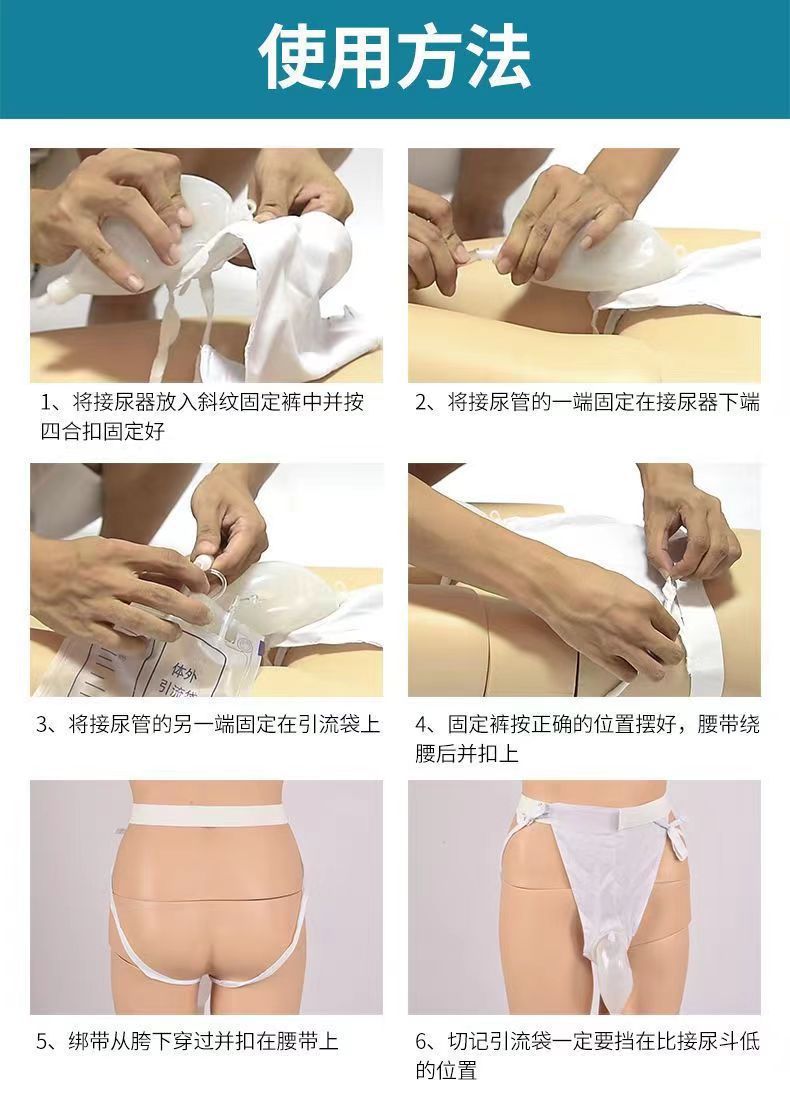 使用方法

1、将接尿器放入斜纹固定裤中并按四合扣固定好

2、将接尿管的一端固定在接尿器下端

3、将接尿管的另一端固定在引流袋上

4、固定裤按正确的位置摆好，腰带绕腰后并扣上

5、绑带从胯下穿过并扣在腰带上

6、切记引流袋一定要挡在比接尿斗低的位置