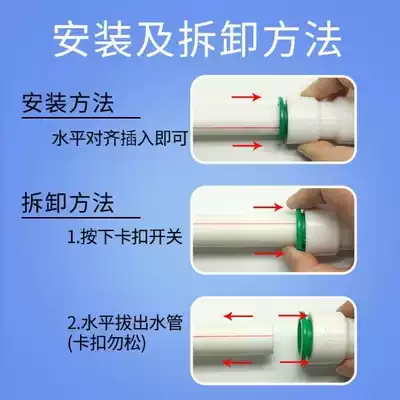 安装及拆卸方法

安装方法

水平对齐插入即可

拆卸方法

1.按下卡扣开关

2.水平拔出水管
(卡扣勿松)